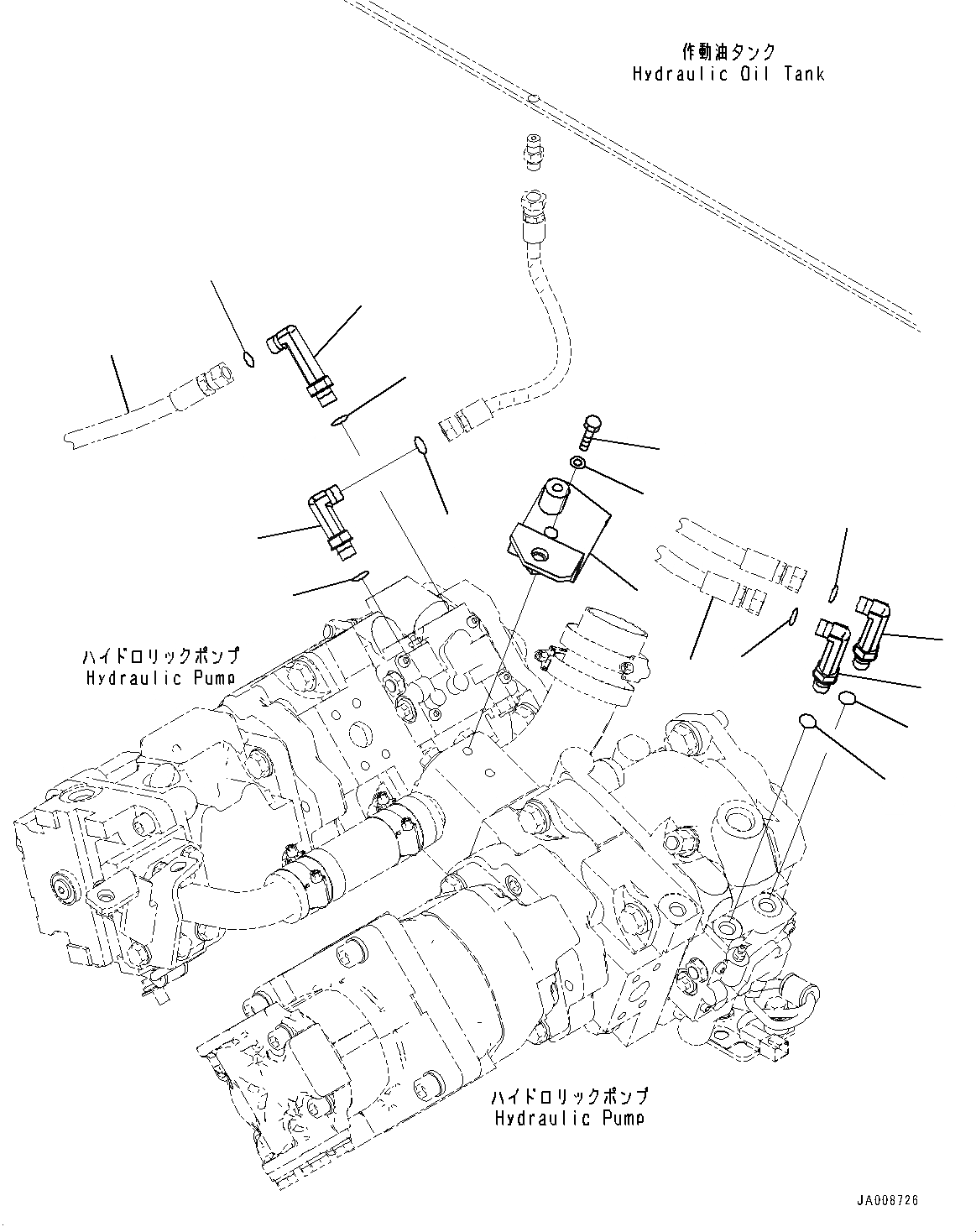 作動油タンク
Hydraulic Oil Tank

ハイドロリックポンプ
Hydraulic Pump

ハイドロリックポンプ
Hydraulic Pump

JA008726