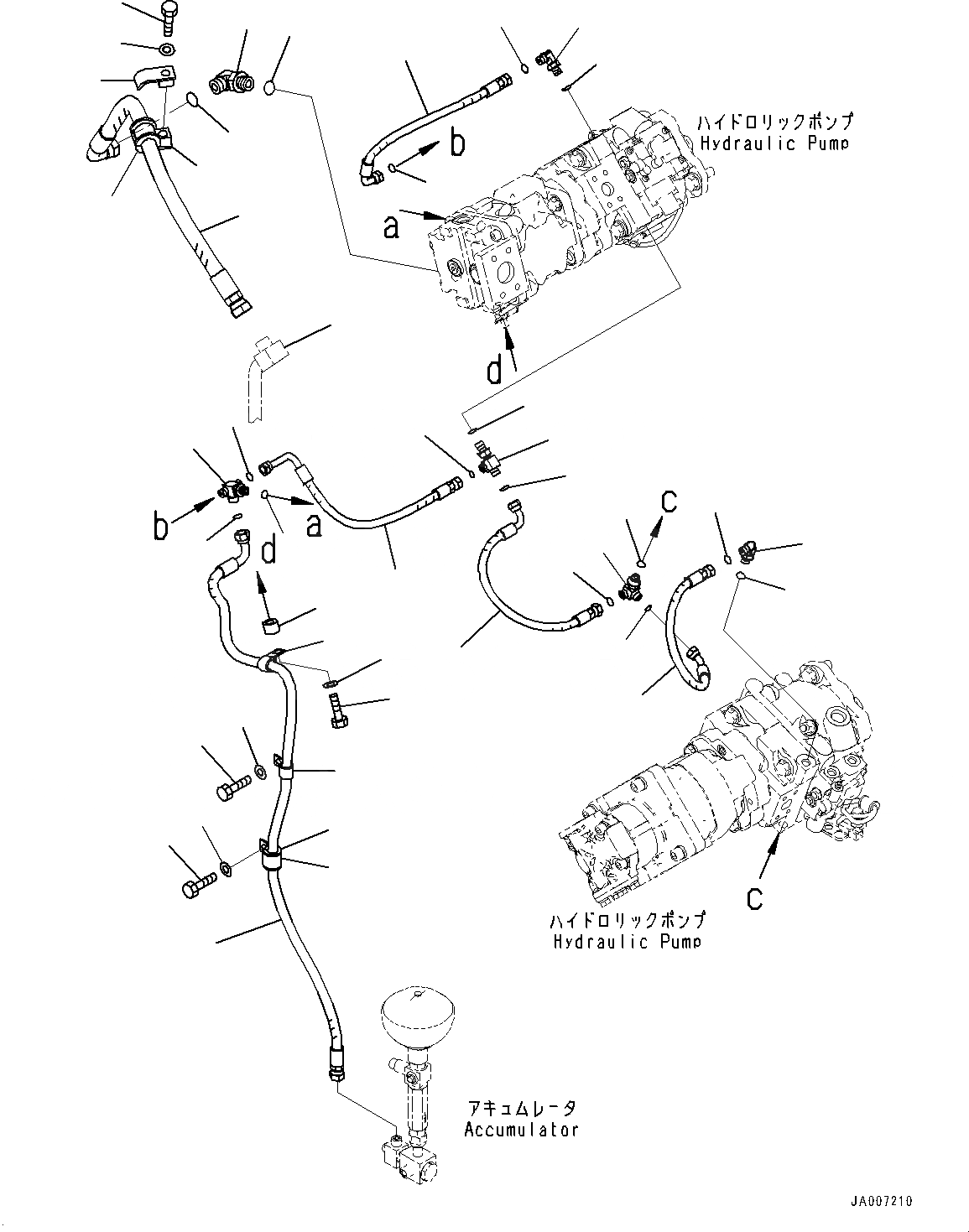 ハイドロリックポンプ
Hydraulic Pump

b

a

d

b

a

d

c

c

ハイドロリックポンプ
Hydraulic Pump

アキュムレータ
Accumulator

JA007210