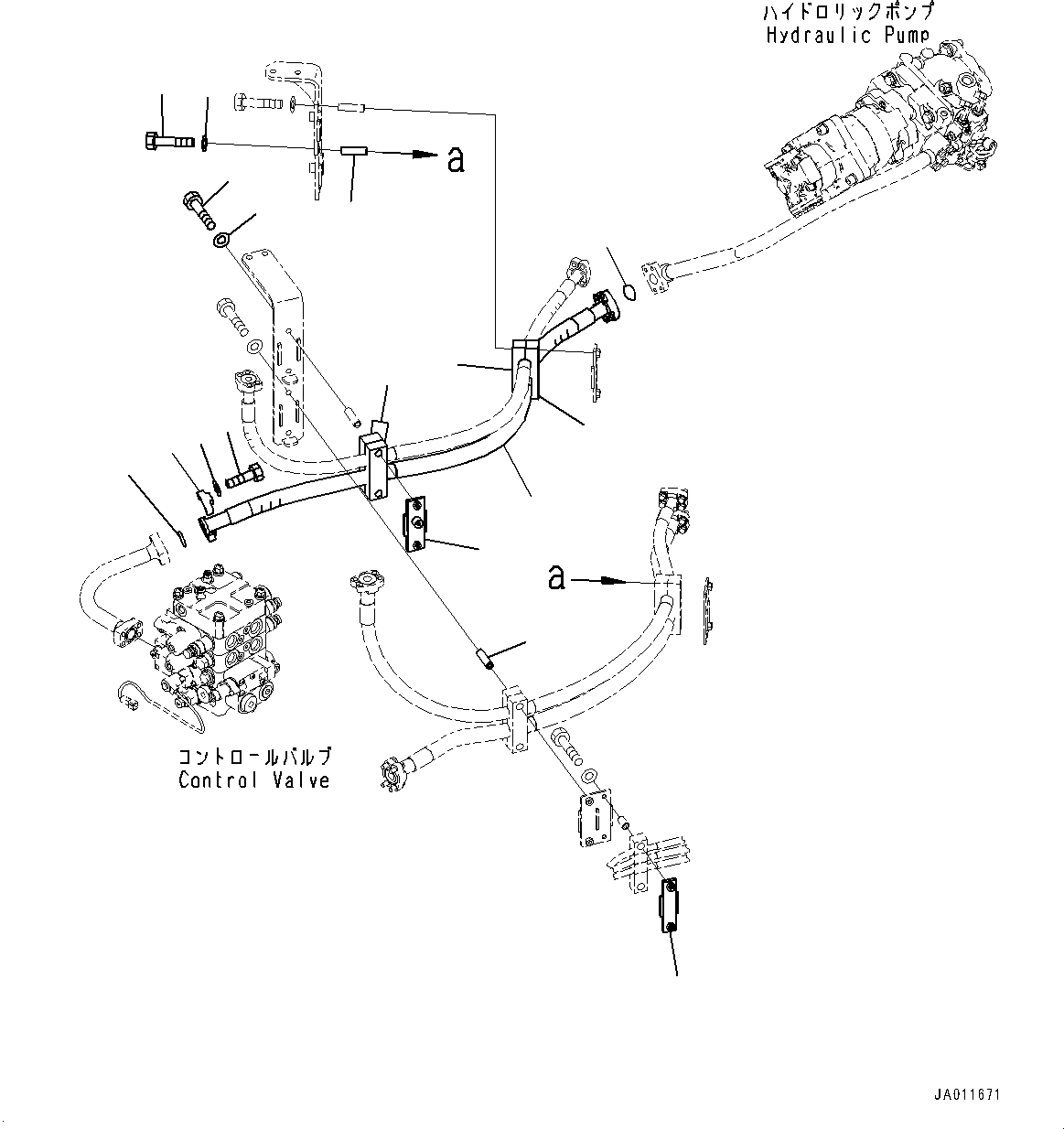 ハイドロリックポンプ
Hydraulic Pump

a

a

コントロールバルブ
Control Valve

JA011671