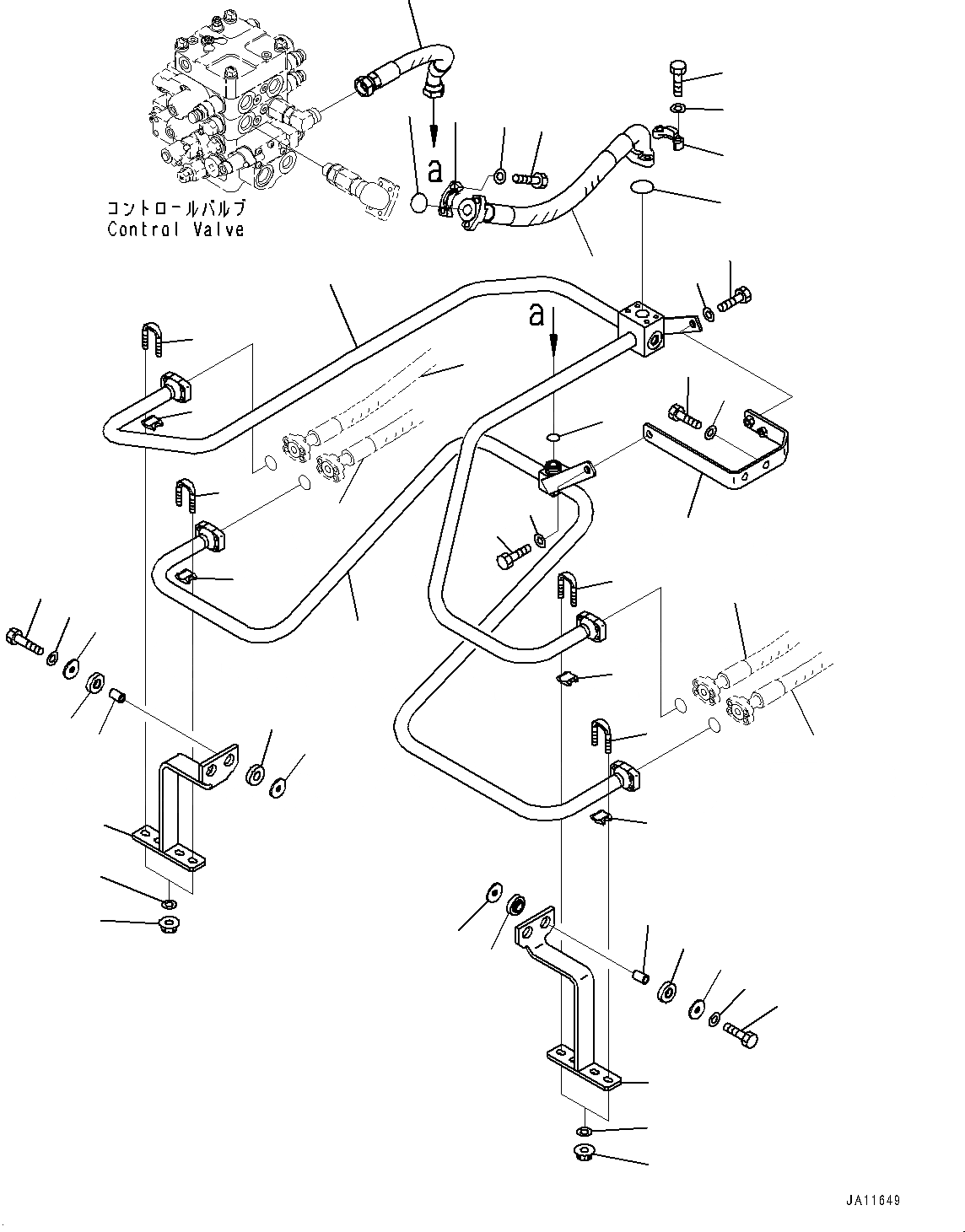 コントロールバルブ
Control Valve

a

a

JA11649