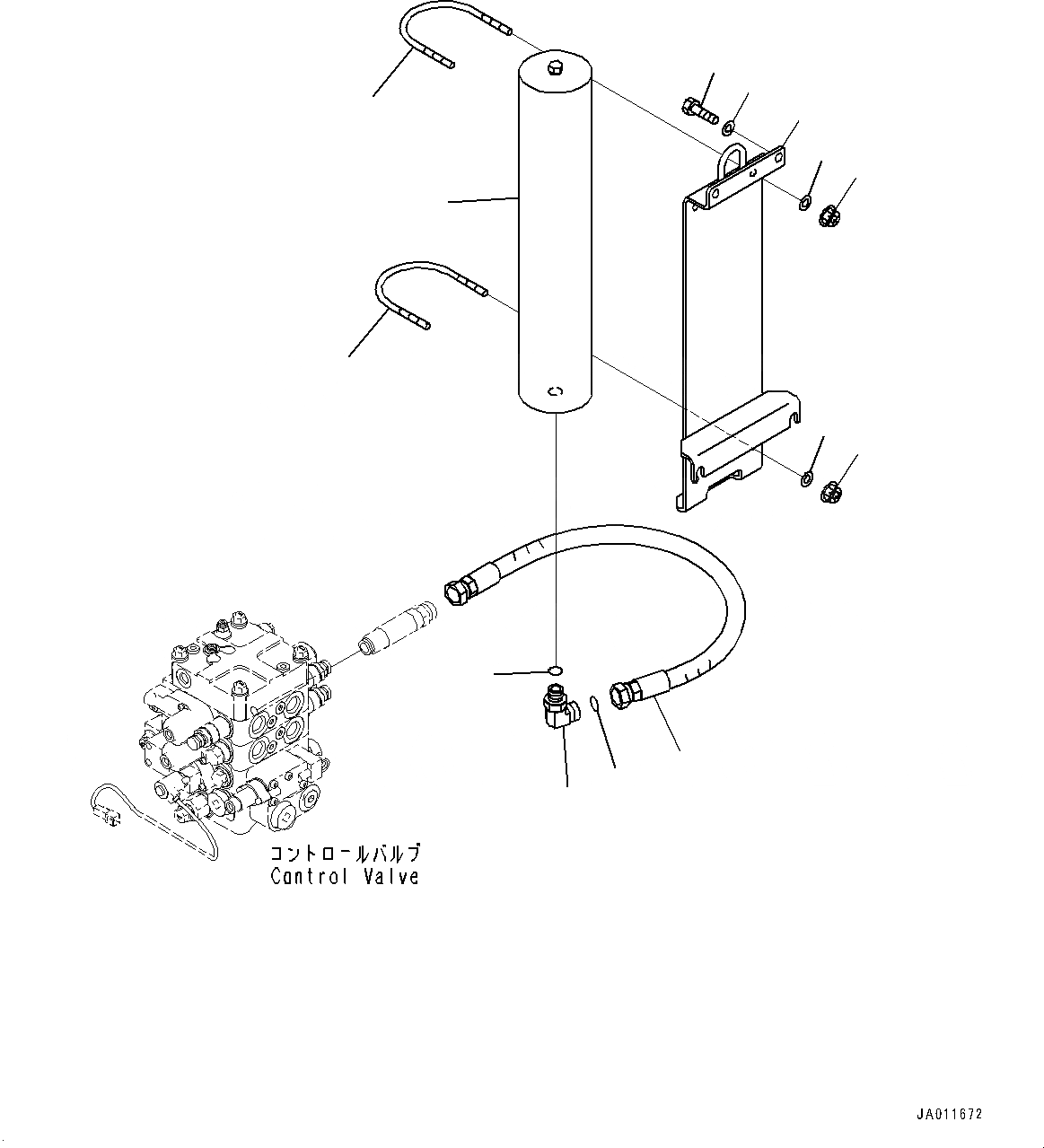 コントロールバルブ
Control Valve

JA011672