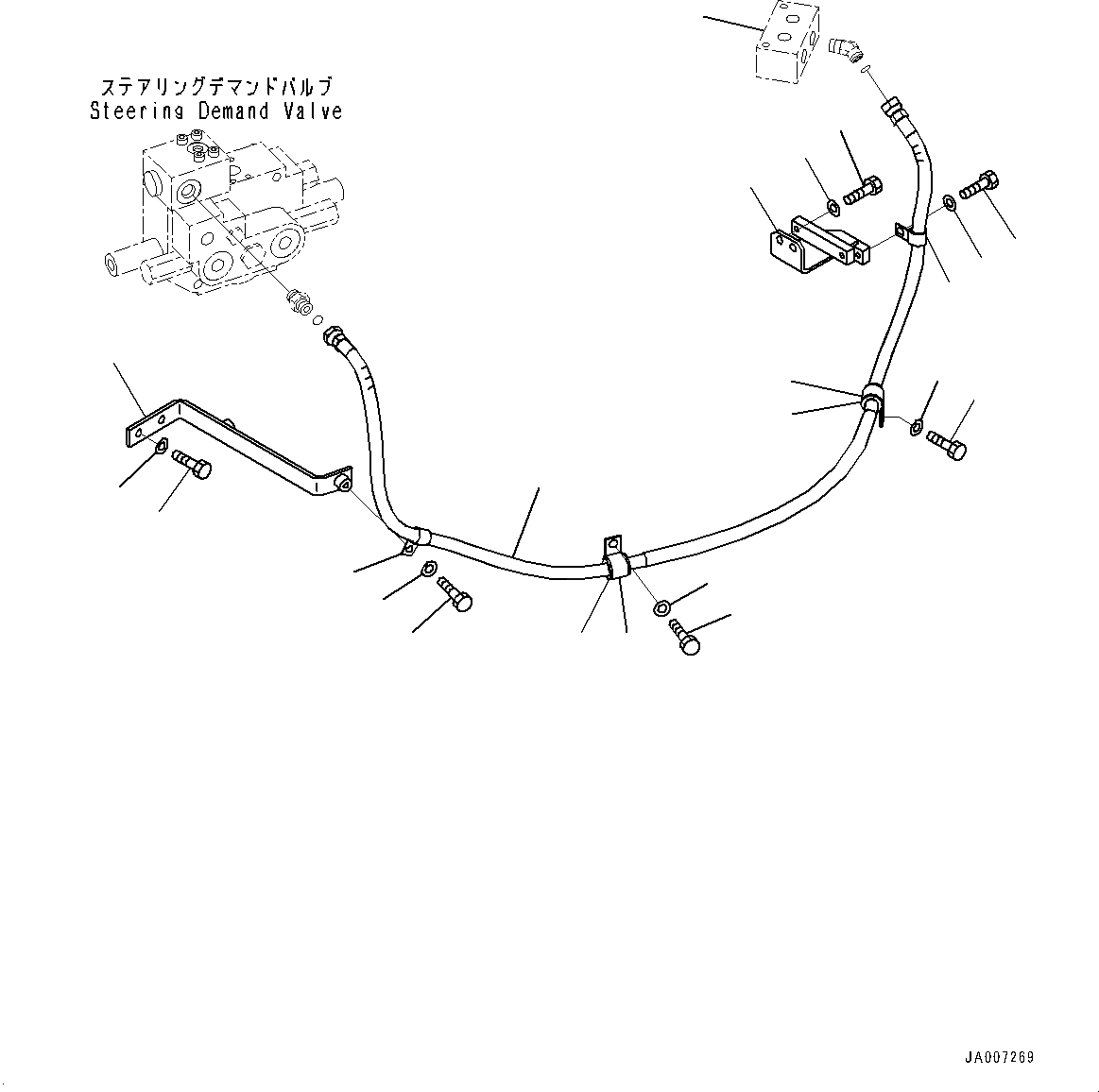 ステアリングデマンドバルブ
Steering Demand Valve

JA007269