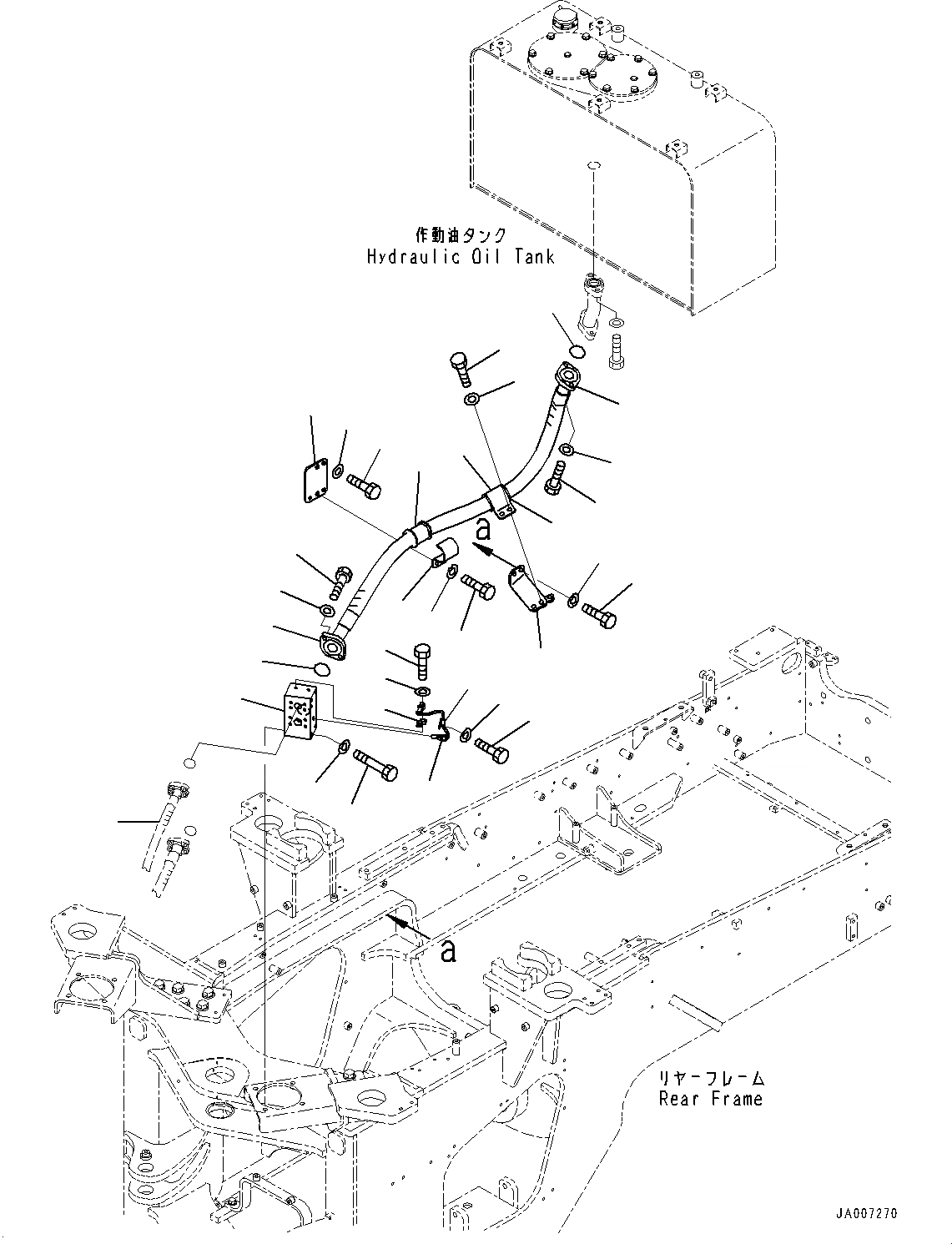 作動油タンク
Hydraulic Oil Tank

a

a

リヤーフレーム
Rear Frame

JA007270