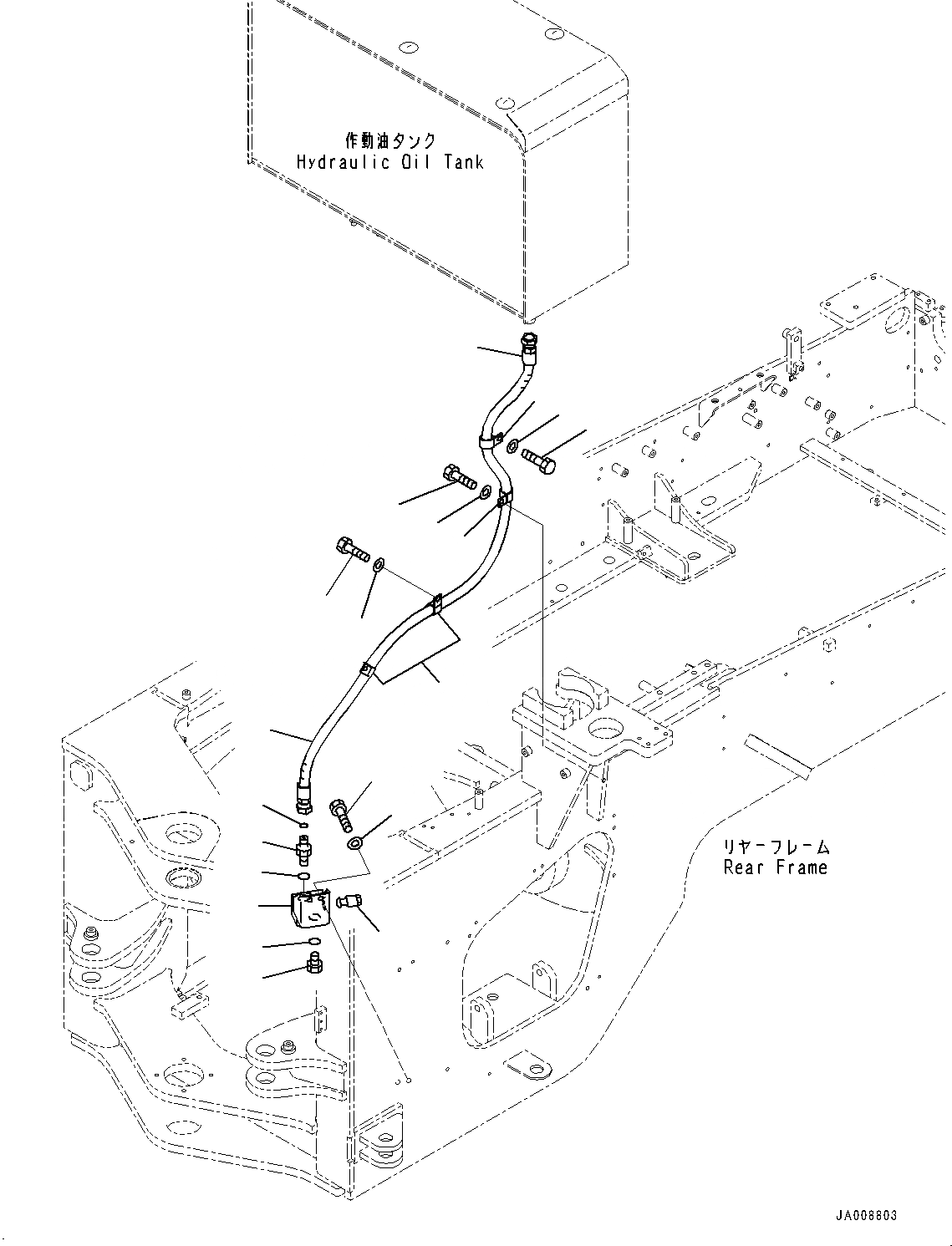 作動油タンク
Hydraulic Oil Tank

リヤーフレーム
Rear Frame

JA008803