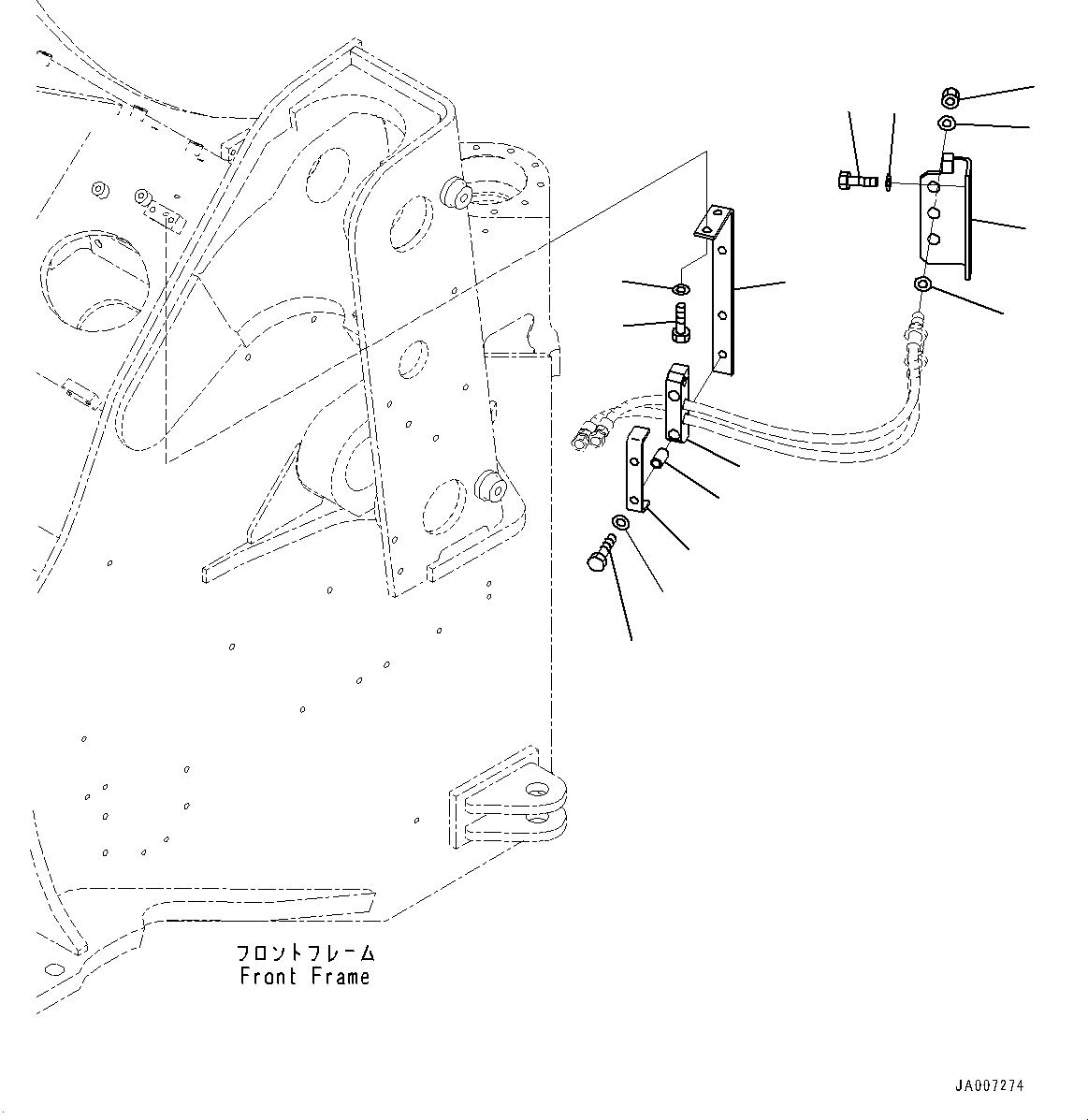 フロントフレーム
Front Frame

JA007274