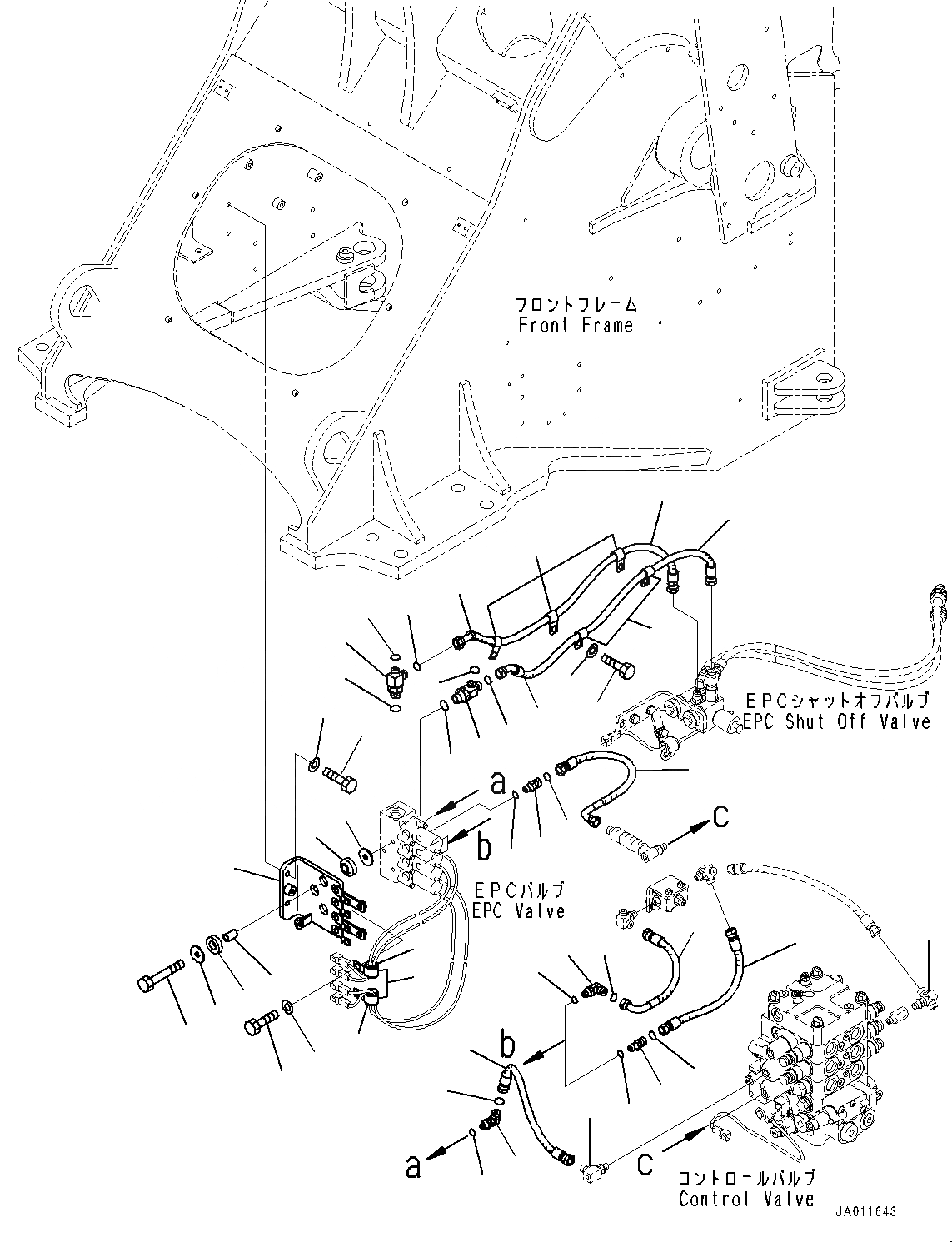 フロントフレーム
Front Frame

EPCシャットオフバルブ
EPC Shut Off Valve

a

b

c

EPCバルブ
EPC Valve

b

a

c

コントロールバルブ
Control Valve

JA011643