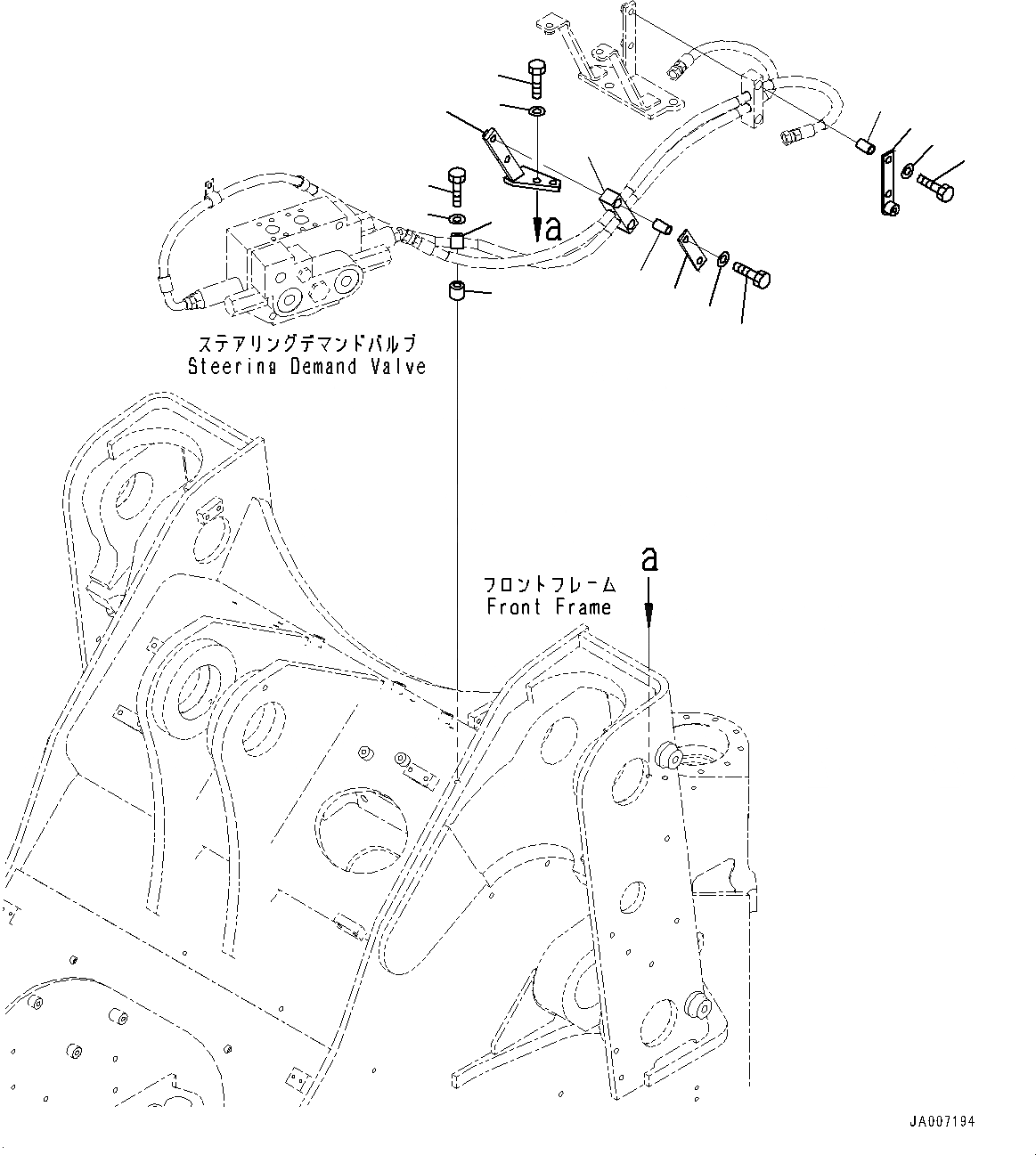 a

ステアリングデマンドバルブ
Steering Demand Valve

a

フロントフレーム
Front Frame

JA007194