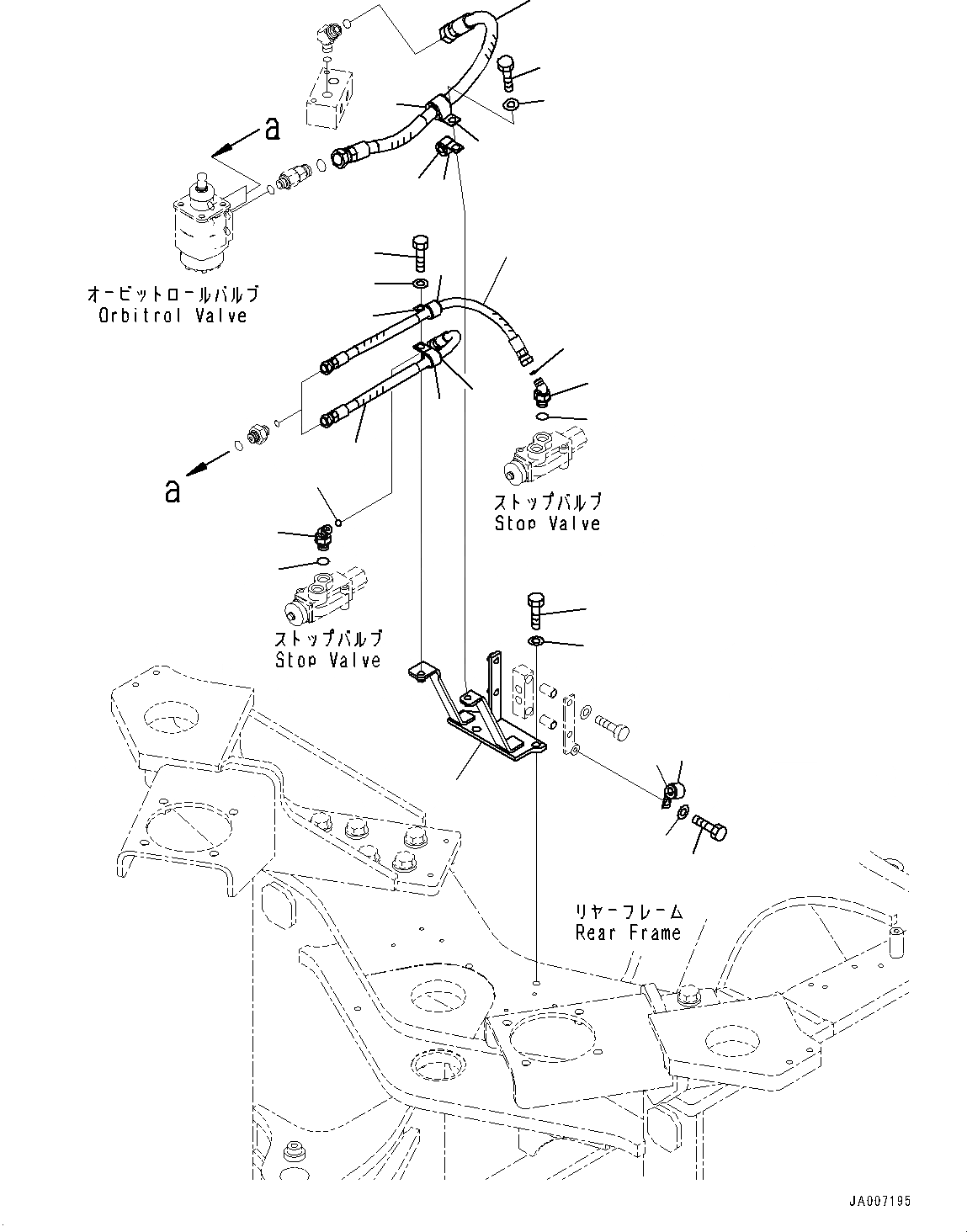 a

オービットロールバルブ
Orbitrol Valve

a

ストップバルブ
Stop Valve

ストップバルブ
Stop Valve

リヤーフレーム
Rear Frame

JA007195