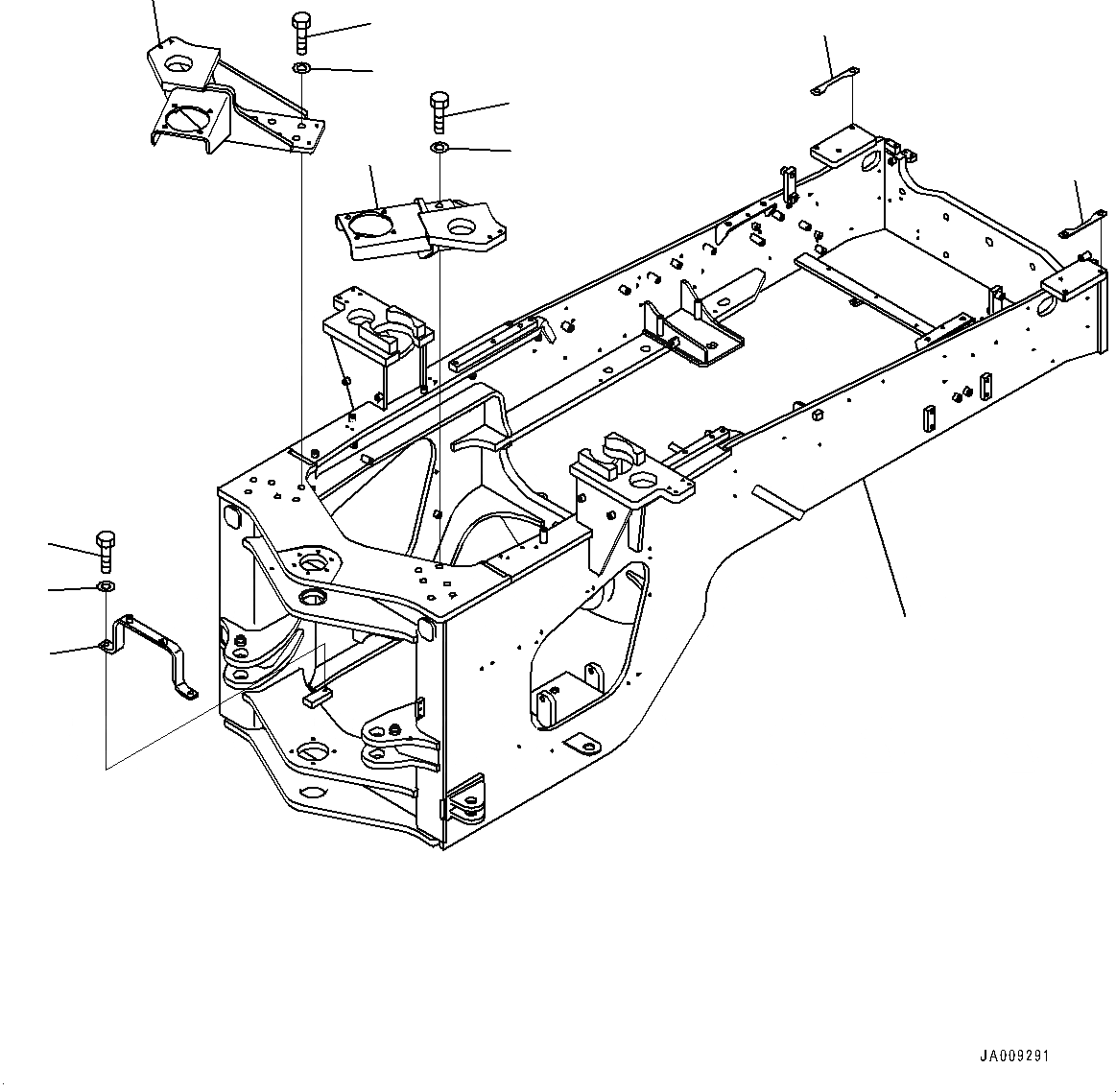 JA009291