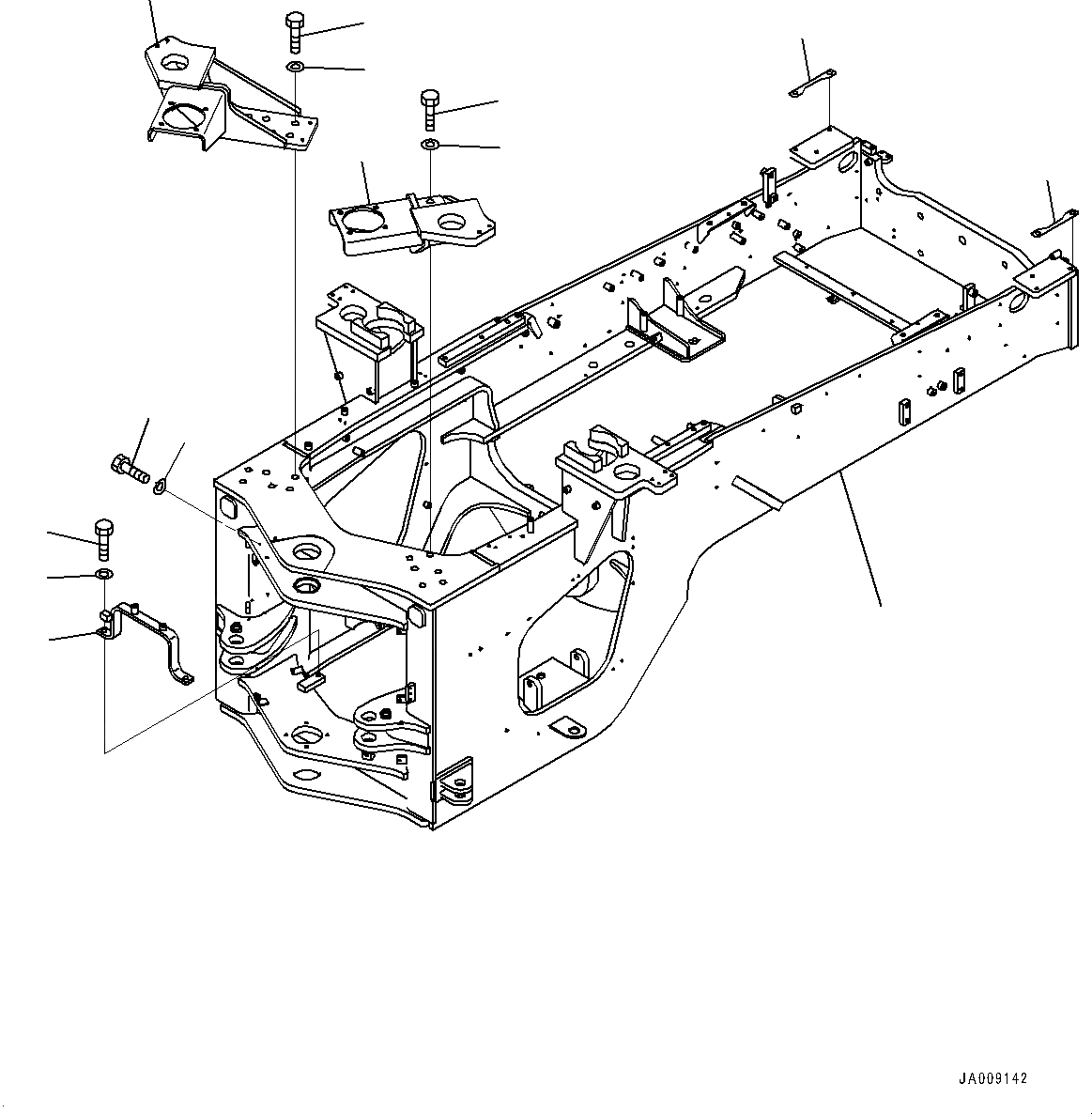 JA009142