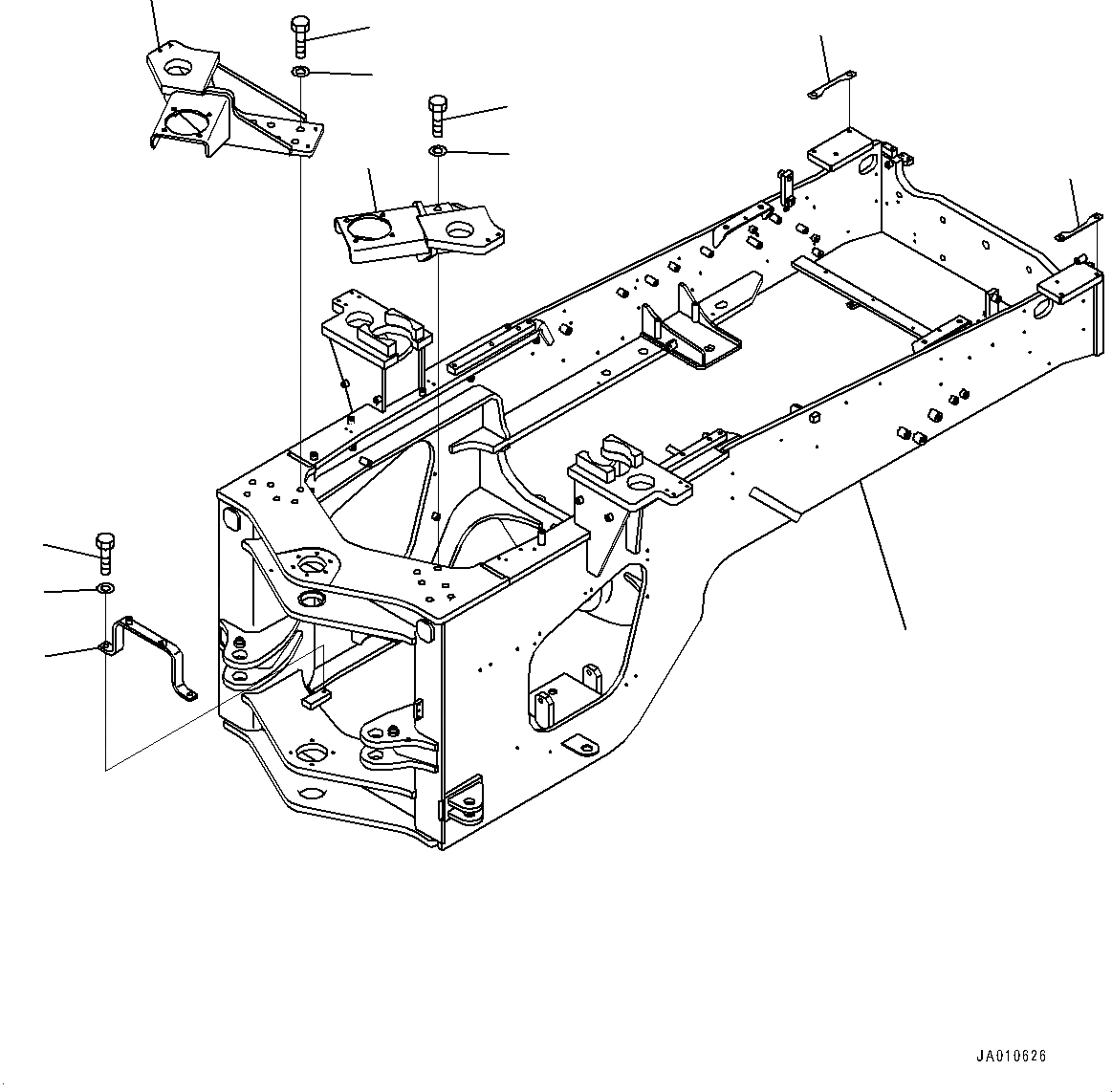 JA010626