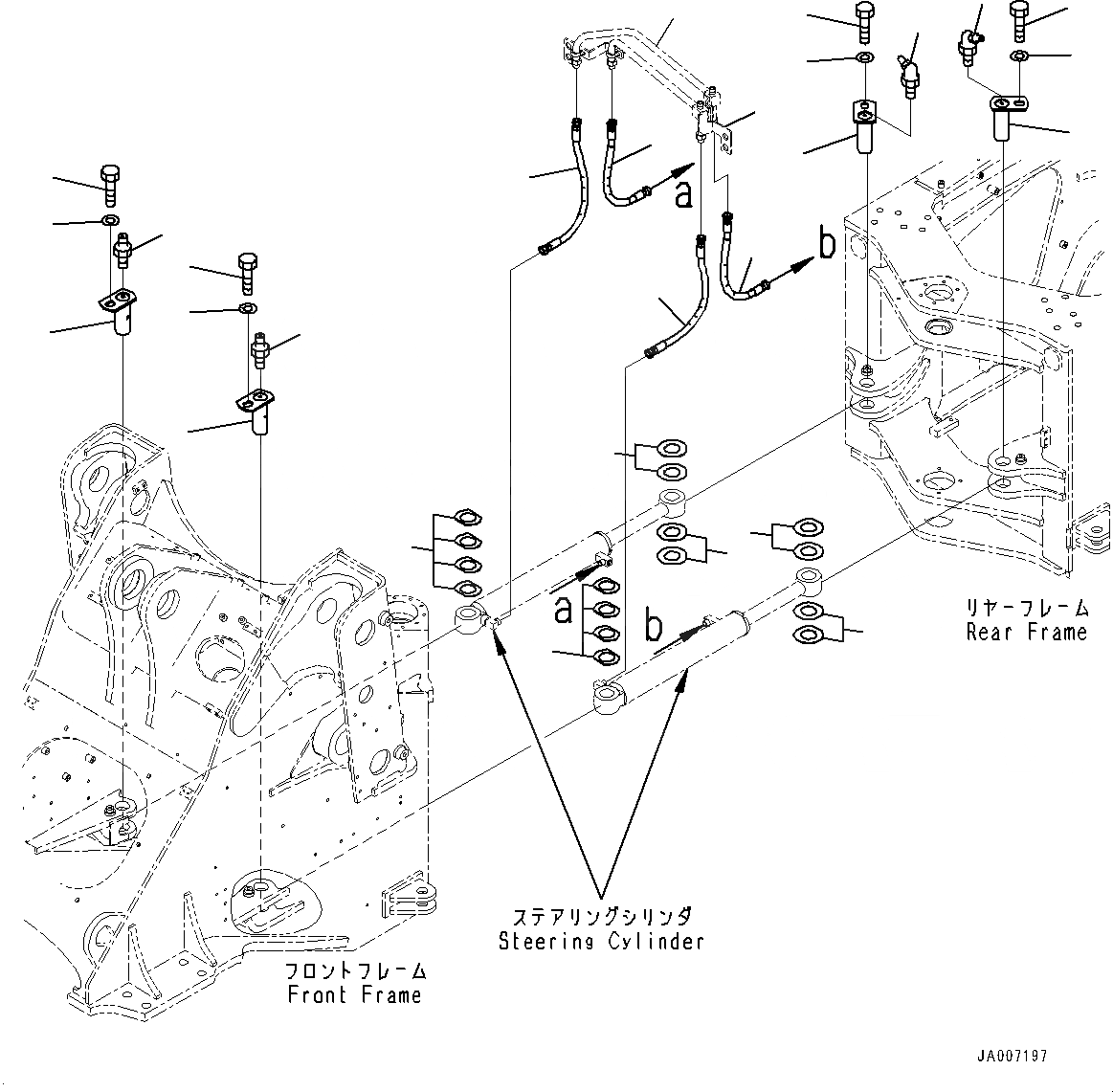 a

b

a

b

リヤーフレーム
Rear Frame

ステアリングシリンダ
Steering Cylinder

フロントフレーム
Front Frame

JA007197