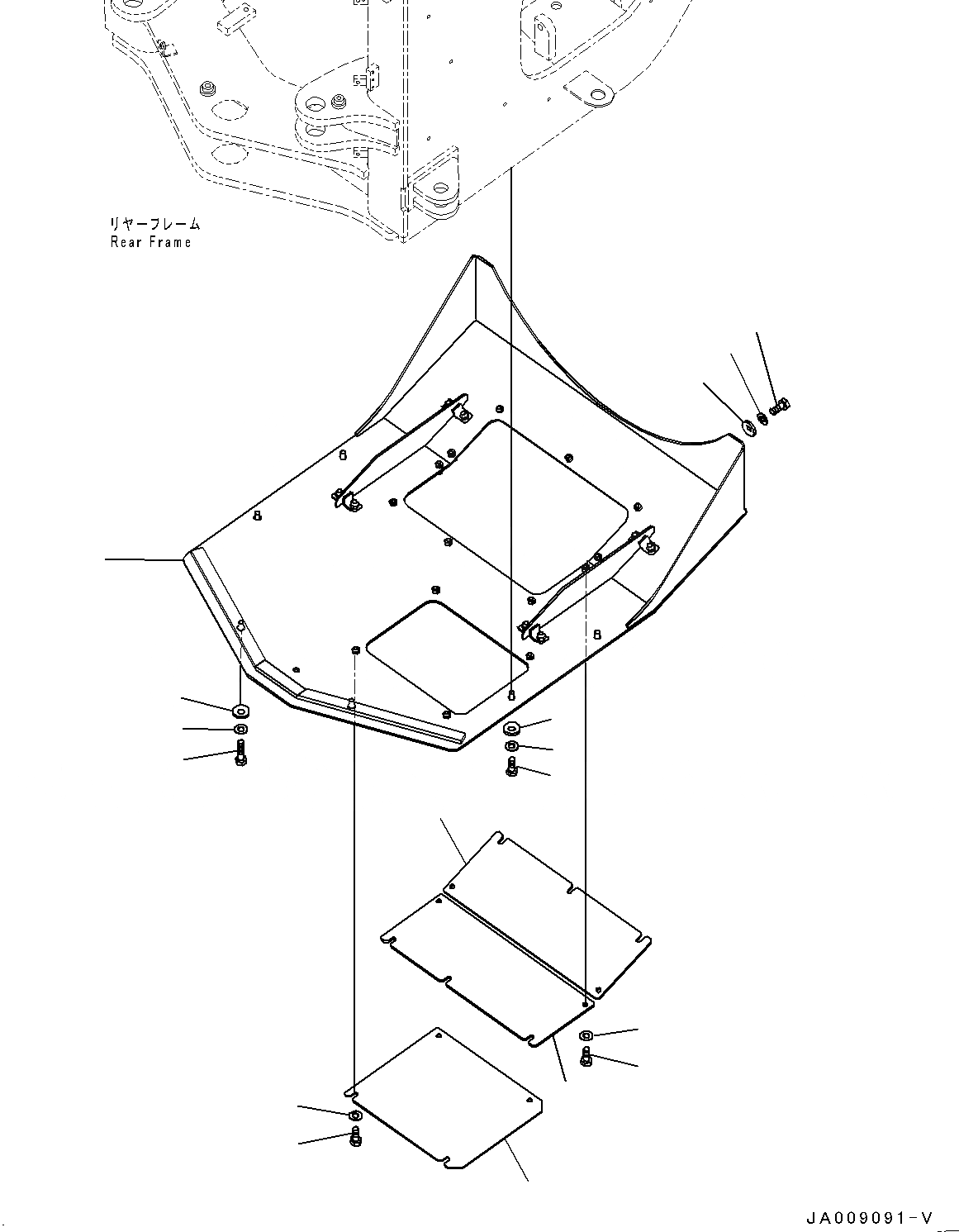 リヤーフレーム
Rear Frame

JA009091-V