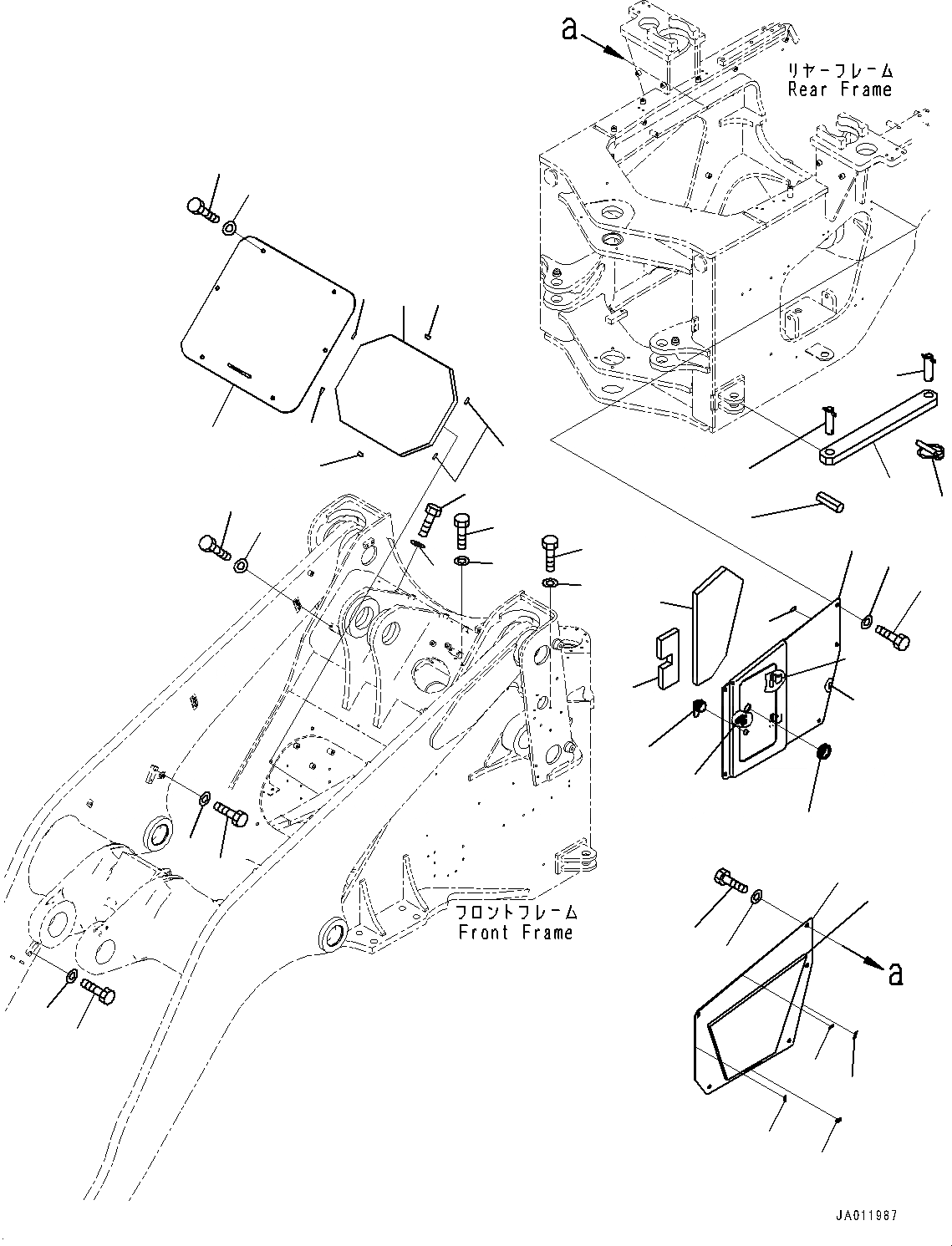 a

リヤーフレーム
Rear Frame

フロントフレーム
Front Frame

a

JA011987