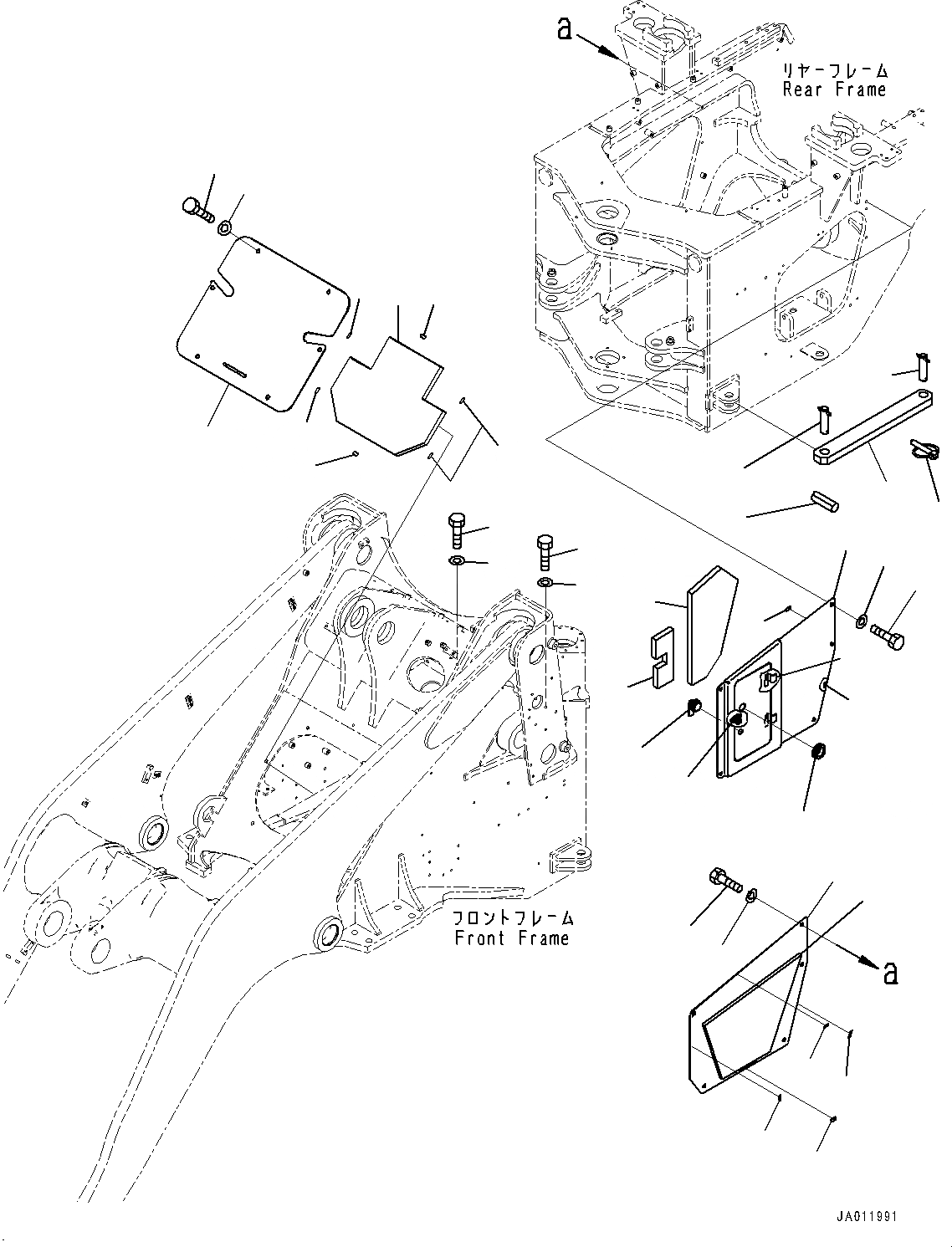 a

リヤーフレーム
Rear Frame

フロントフレーム
Front Frame

a

JA011991