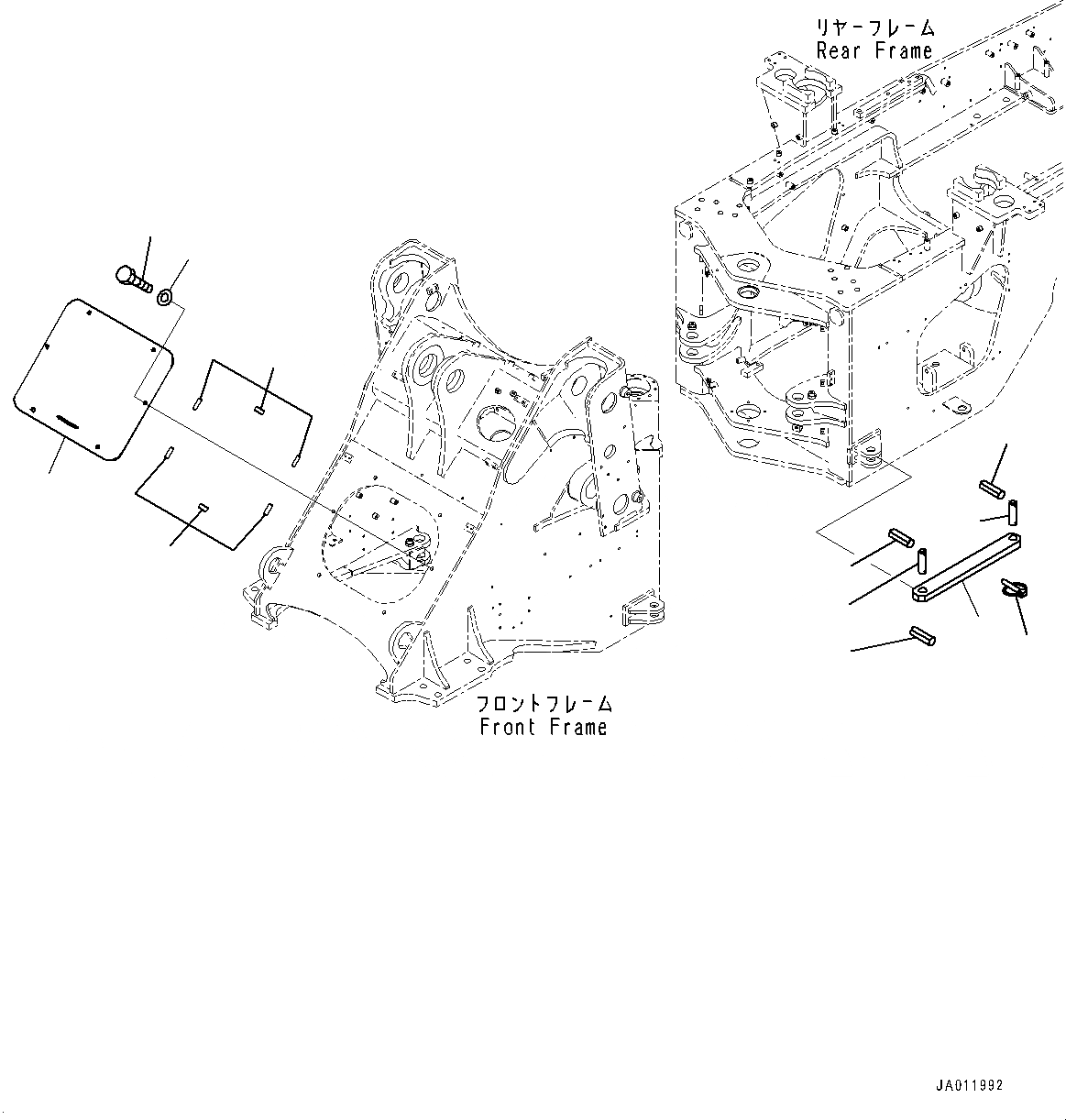 リヤーフレーム
Rear Frame

フロントフレーム
Front Frame

JA011992