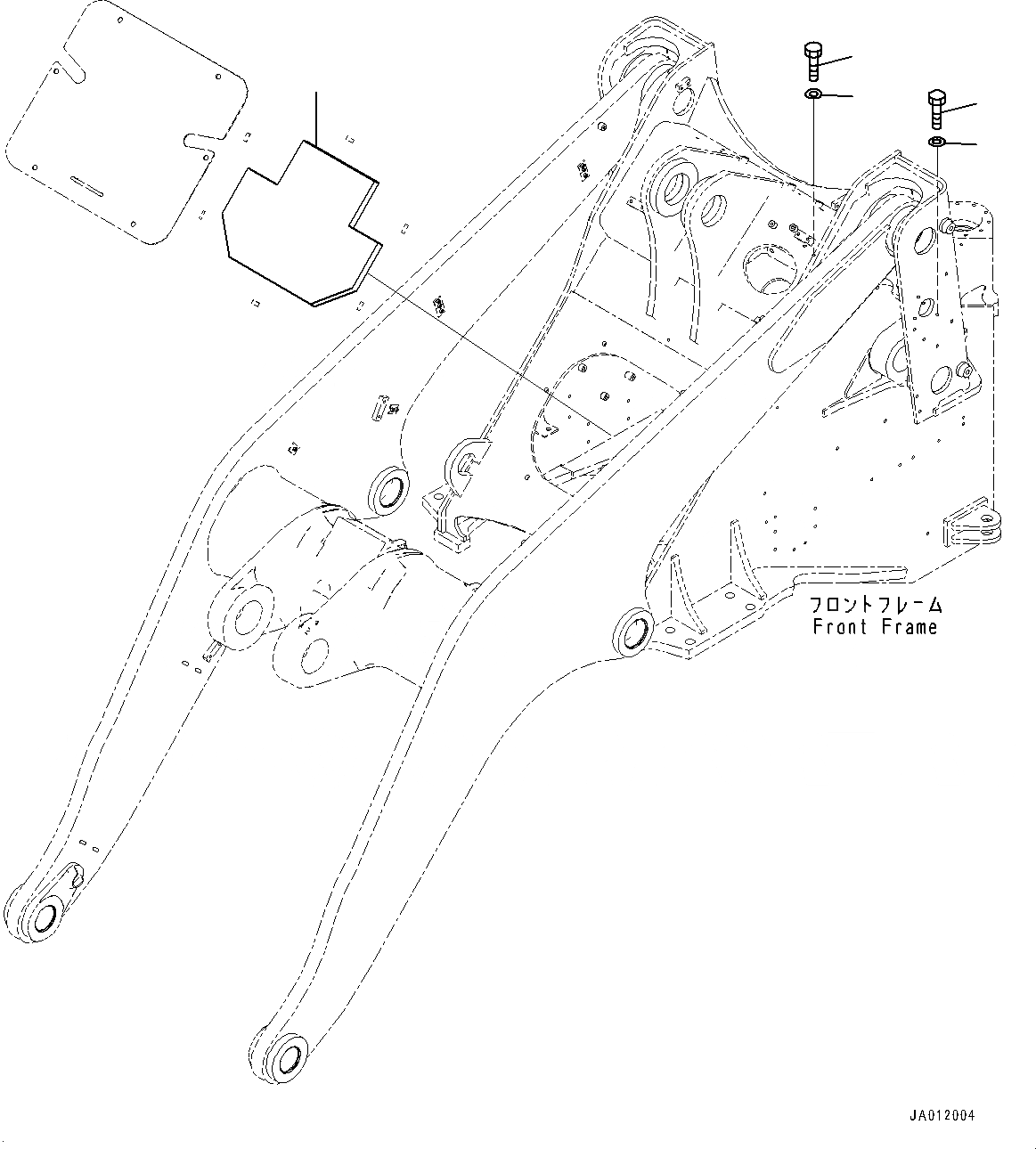 フロントフレーム
Front Frame

JA012004