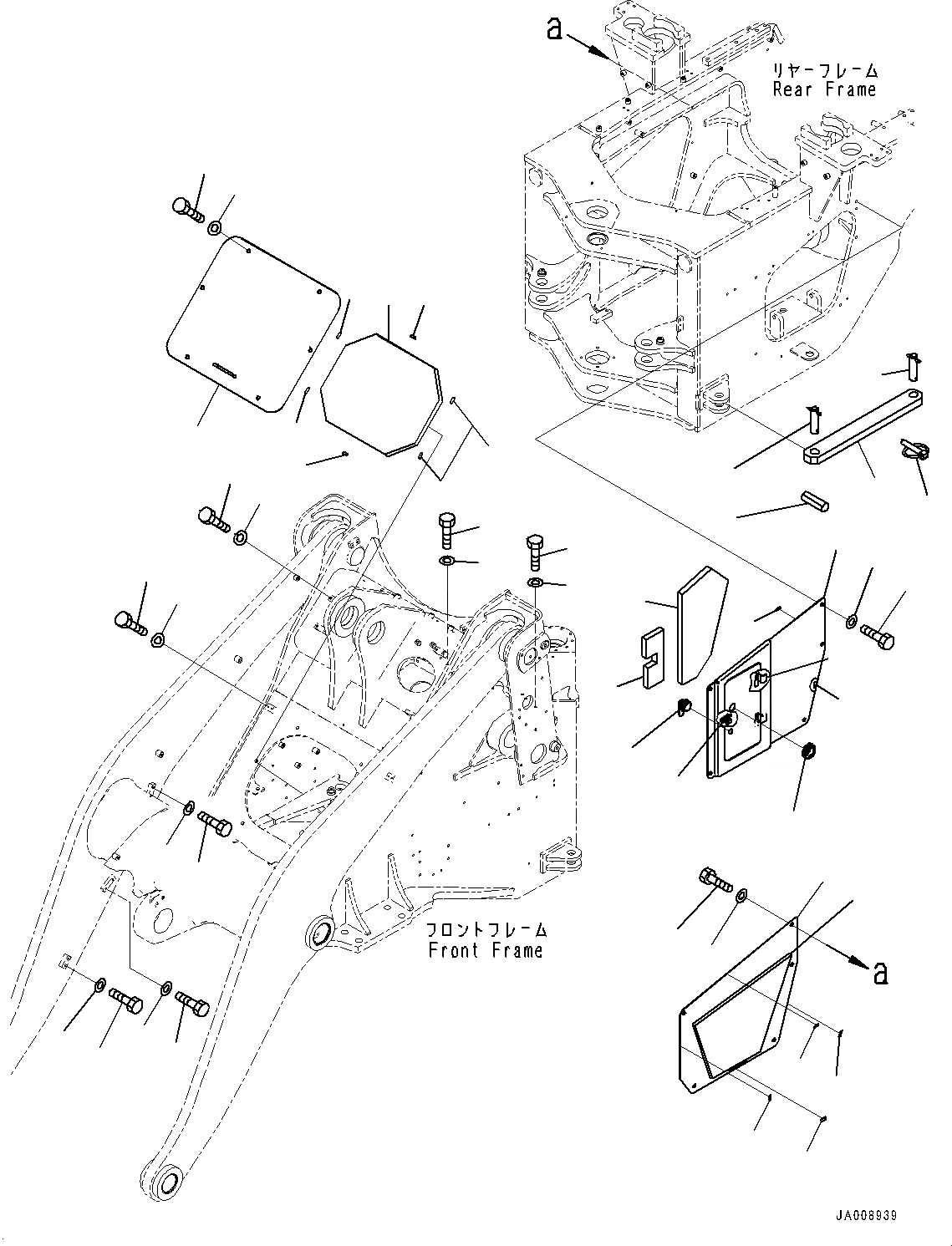 a

リヤーフレーム
Rear Frame

フロントフレーム
Front Frame

a

JA008939