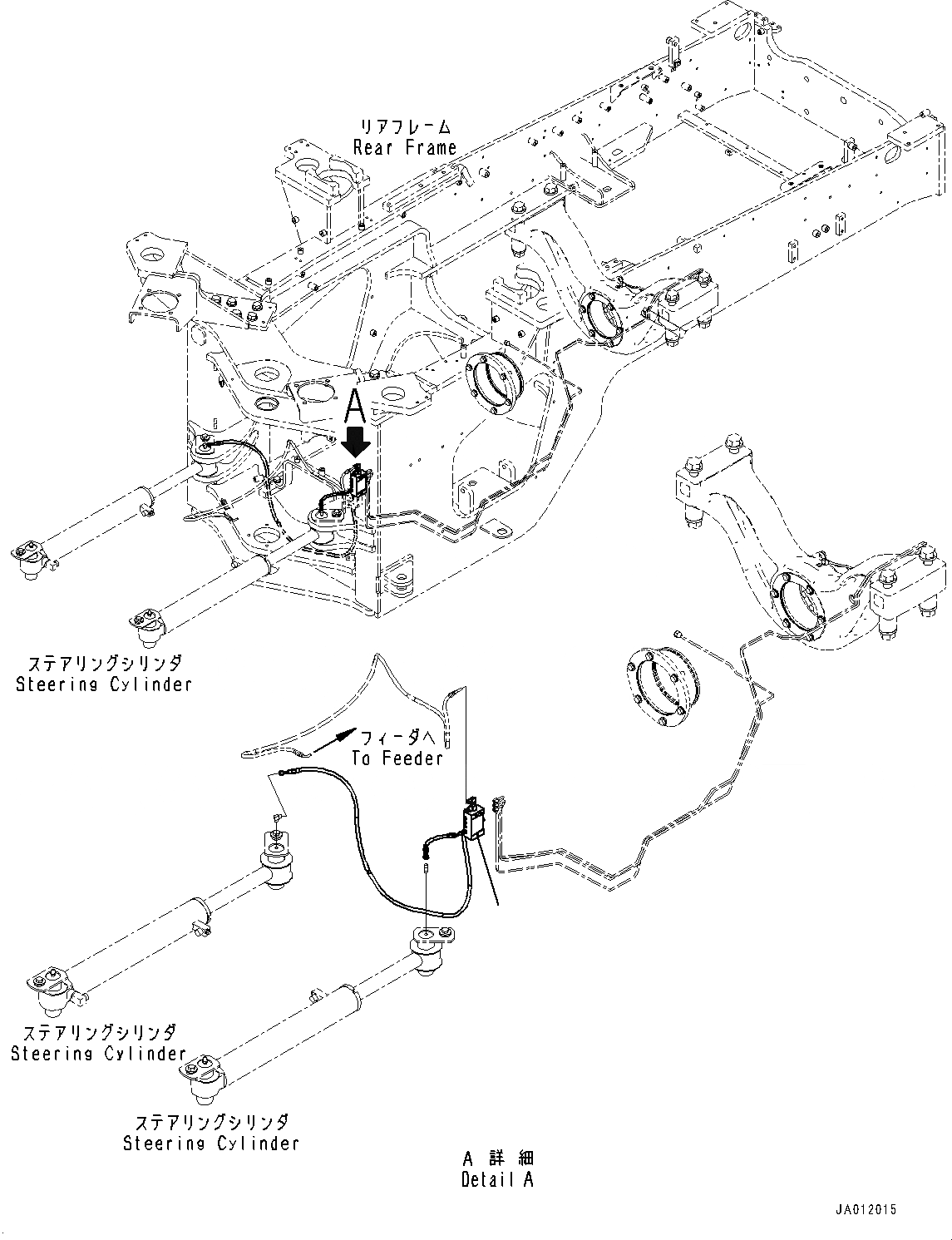 リアフレーム
Rear Frame

A

ステアリングシリンダ
Steering Cylinder

フィーダへ
To Feeder

ステアリングシリンダ
Steering Cylinder

ステアリングシリンダ
Steering Cylinder

A 詳 細
Detail A

JA012015