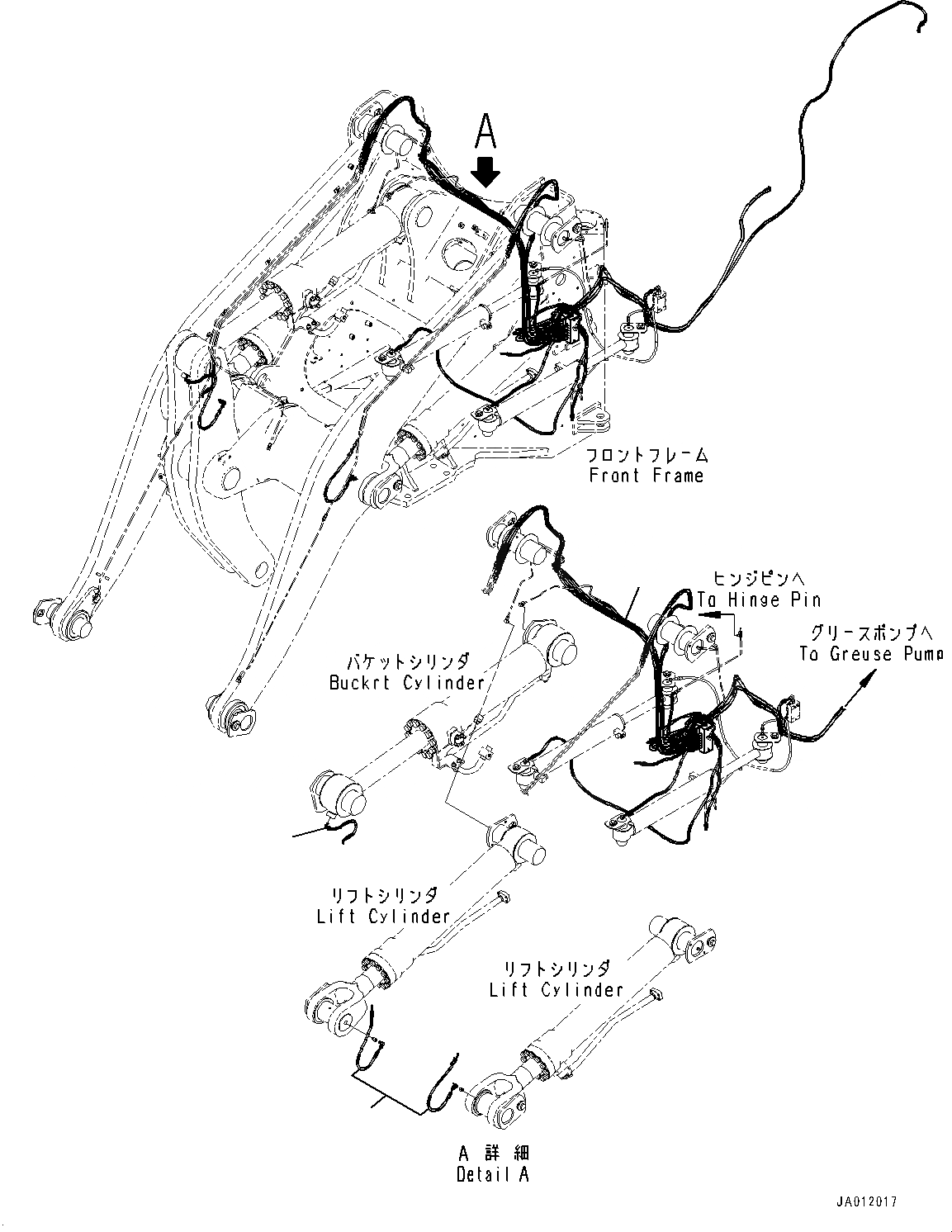 A

フロントフレーム
Front Frame

ヒンジピンへ
To Hinge Pin

グリースポンプへ
To Greuse Pump

バケットシリンダ
Buckrt Cylinder

リフトシリンダ
Lift Cylinder

リフトシリンダ
Lift Cylinder

A 詳細
Detail A

JA012017