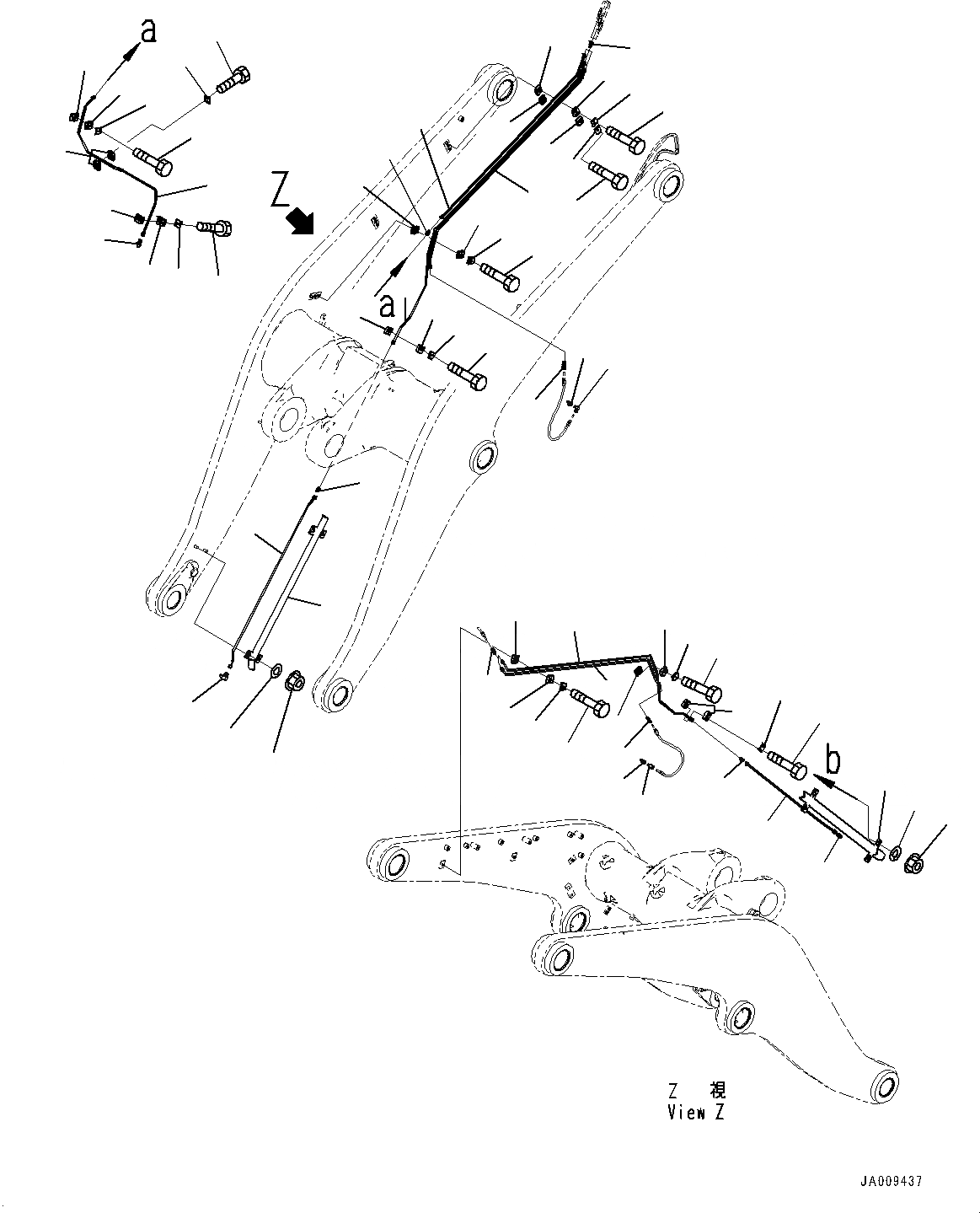 a

Z

a

b

Z 視
View Z

JA009437