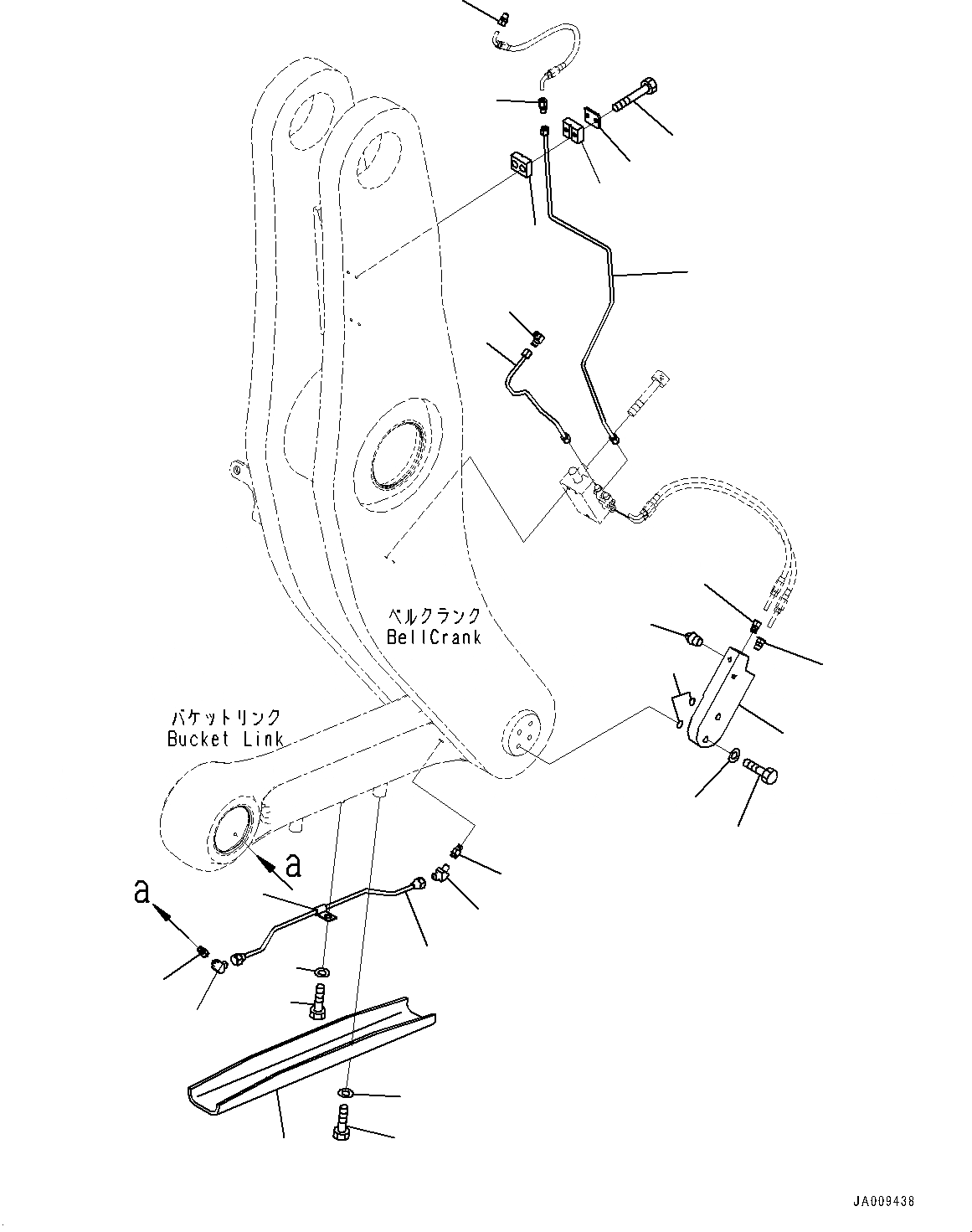 ベルクランク
BellCrank

バケットリンク
Bucket Link

a

a

JA009438