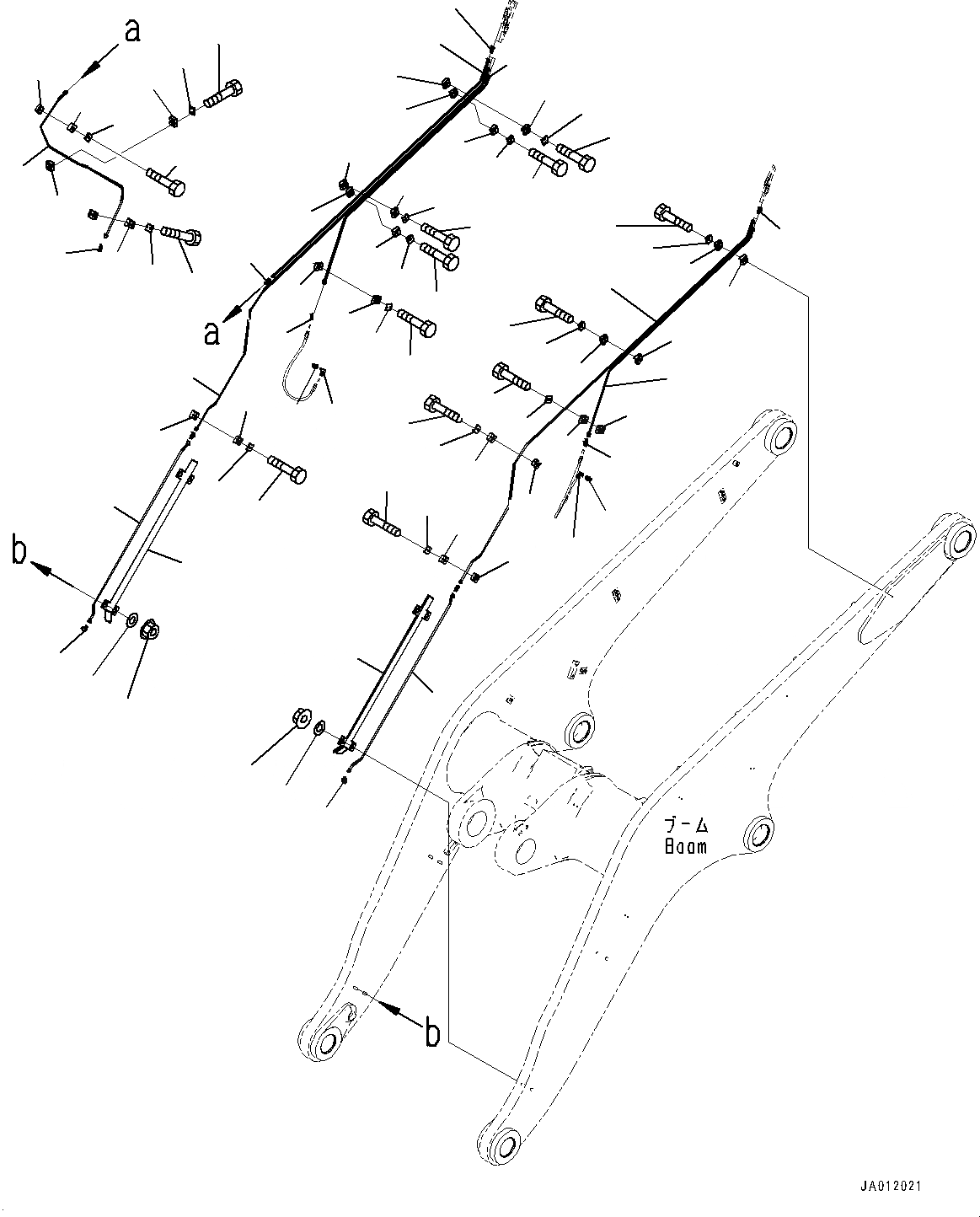 a

a

b

ブーム
Boom

b

JA012021