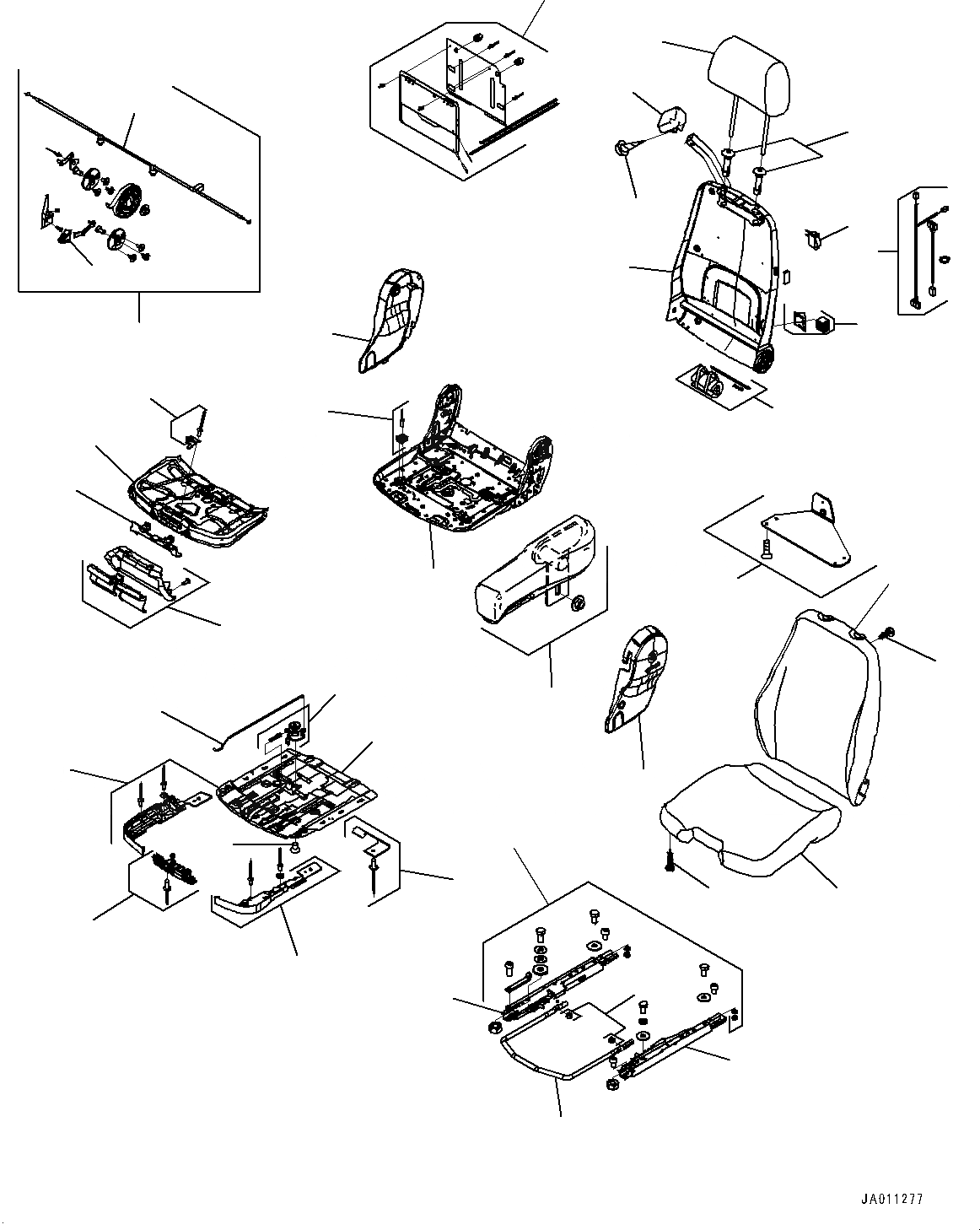 JA011277