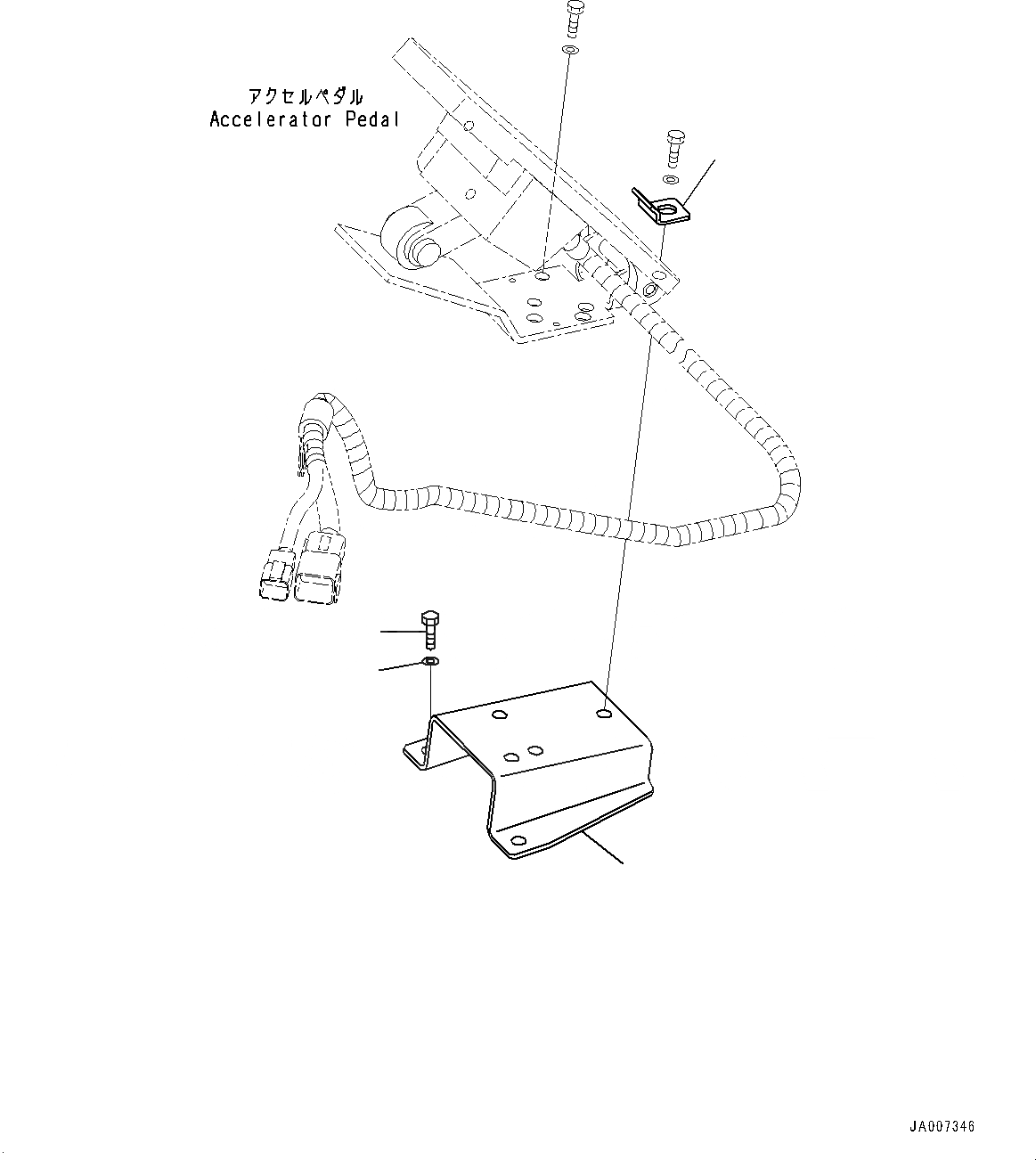 アクセルペダル
Accelerator Pedal

JA007346