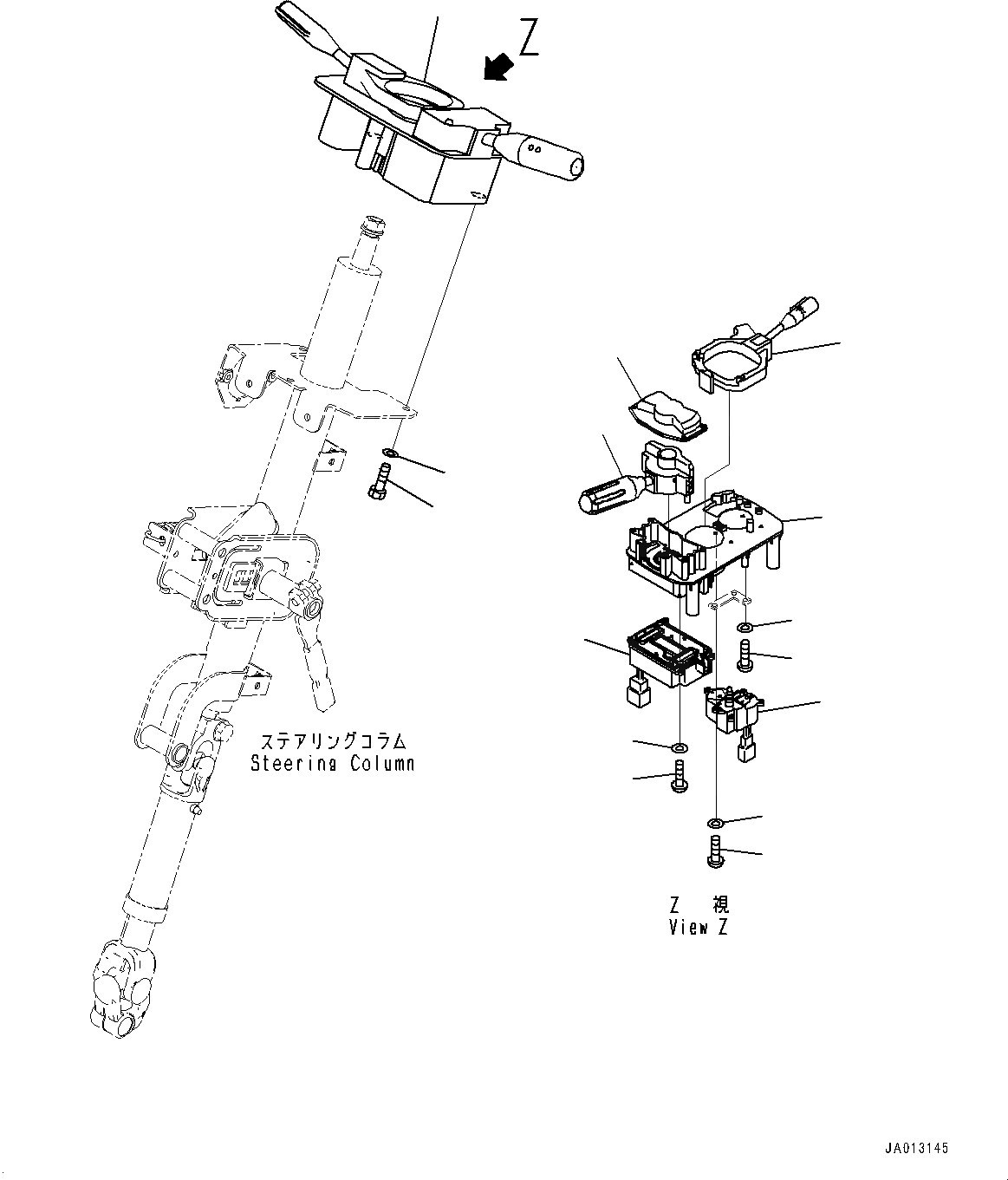 Z

ステアリングコラム
Steering Column

Z 視
View Z

JA013145