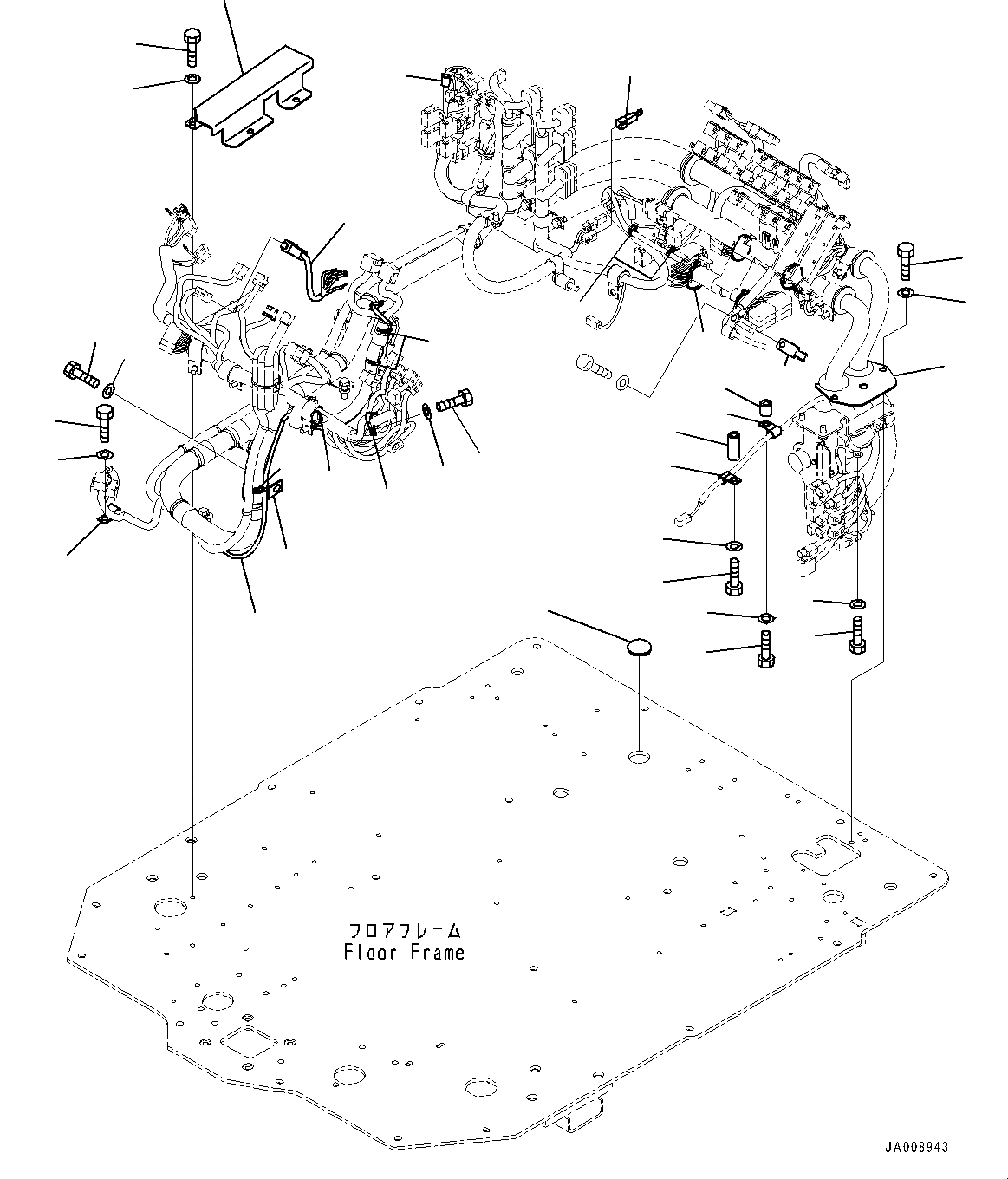 フロアフレーム
Floor Frame

JA008943