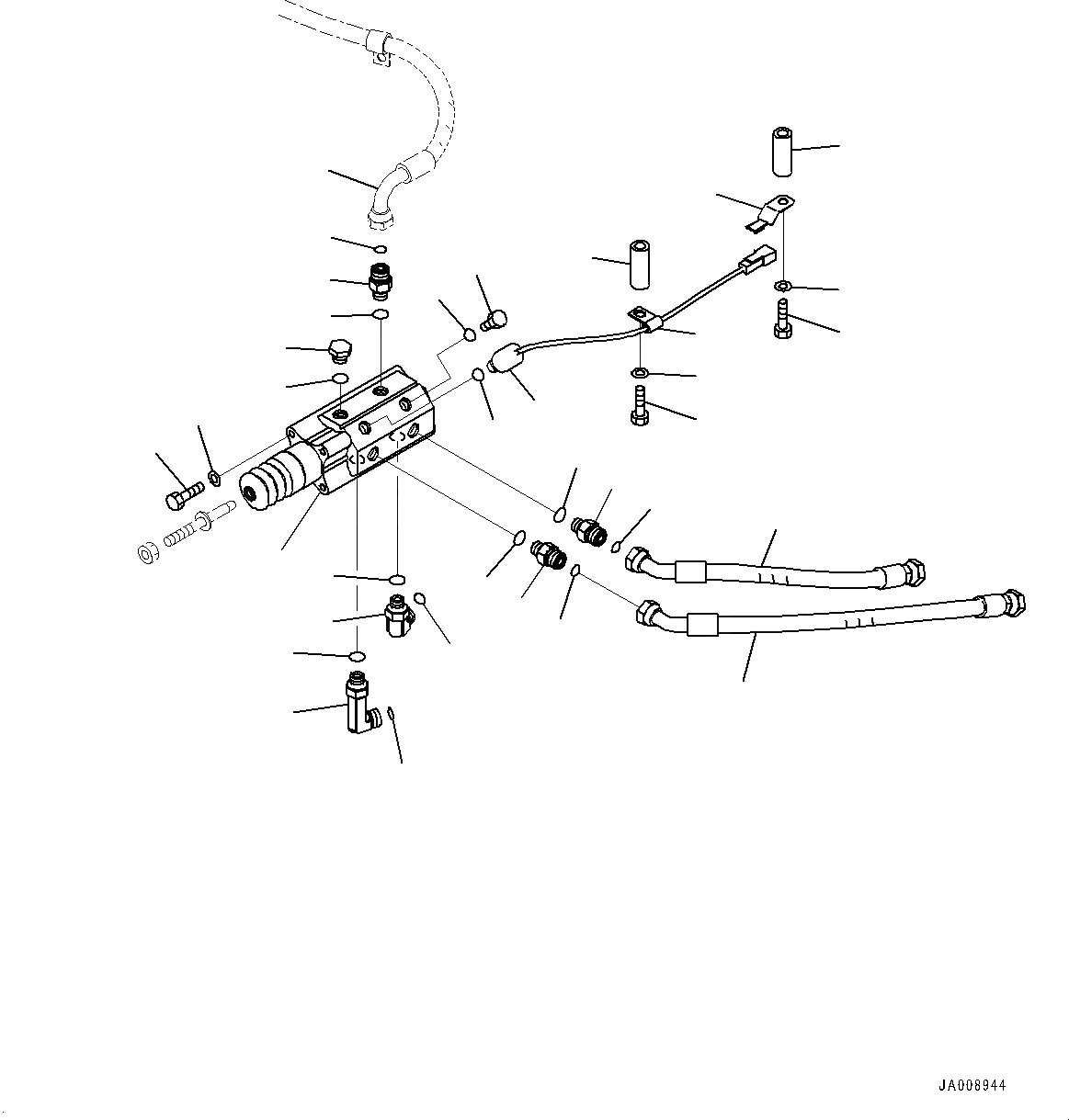 JA008944