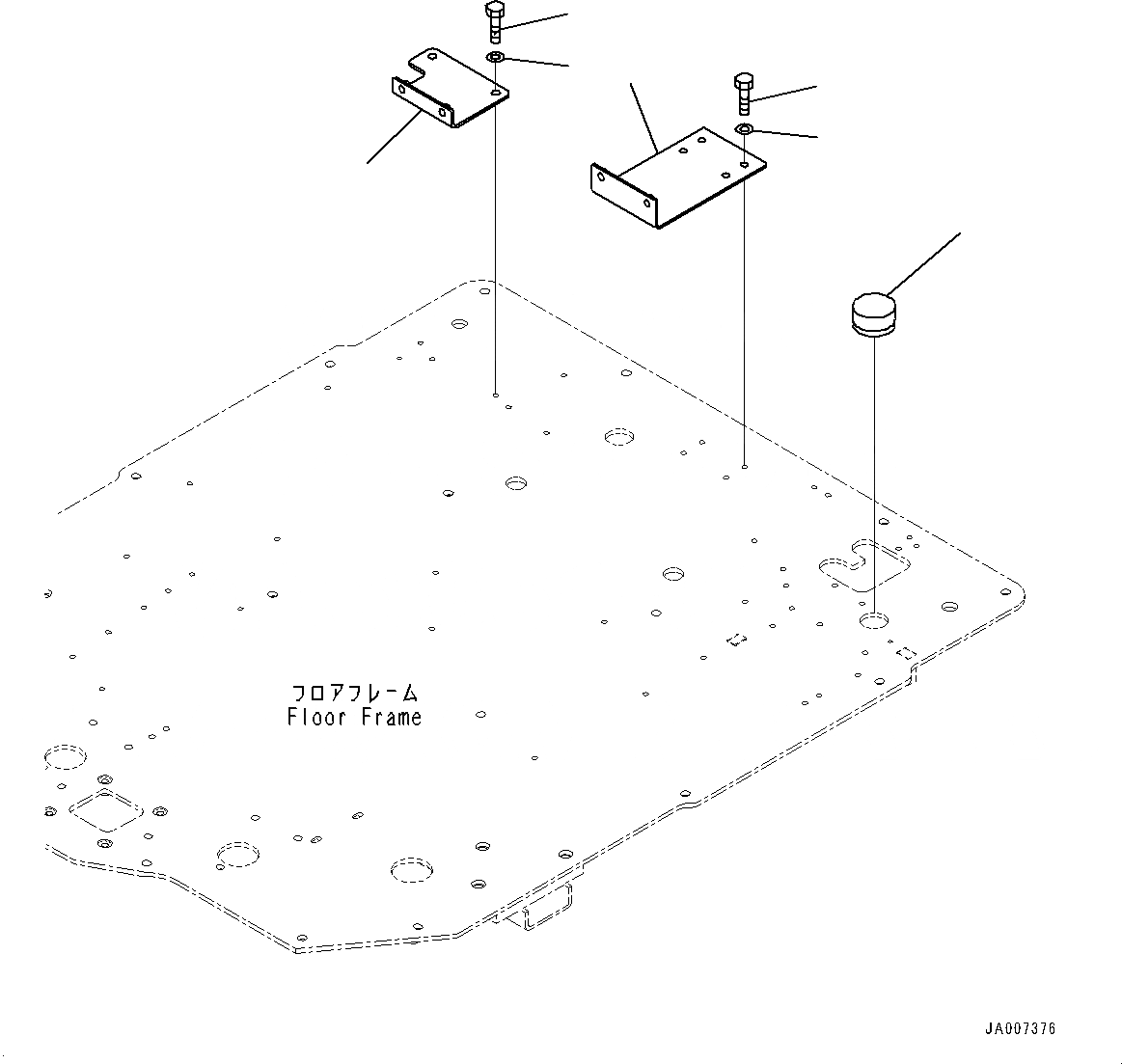 フロアフレーム
Floor Frame

JA007376