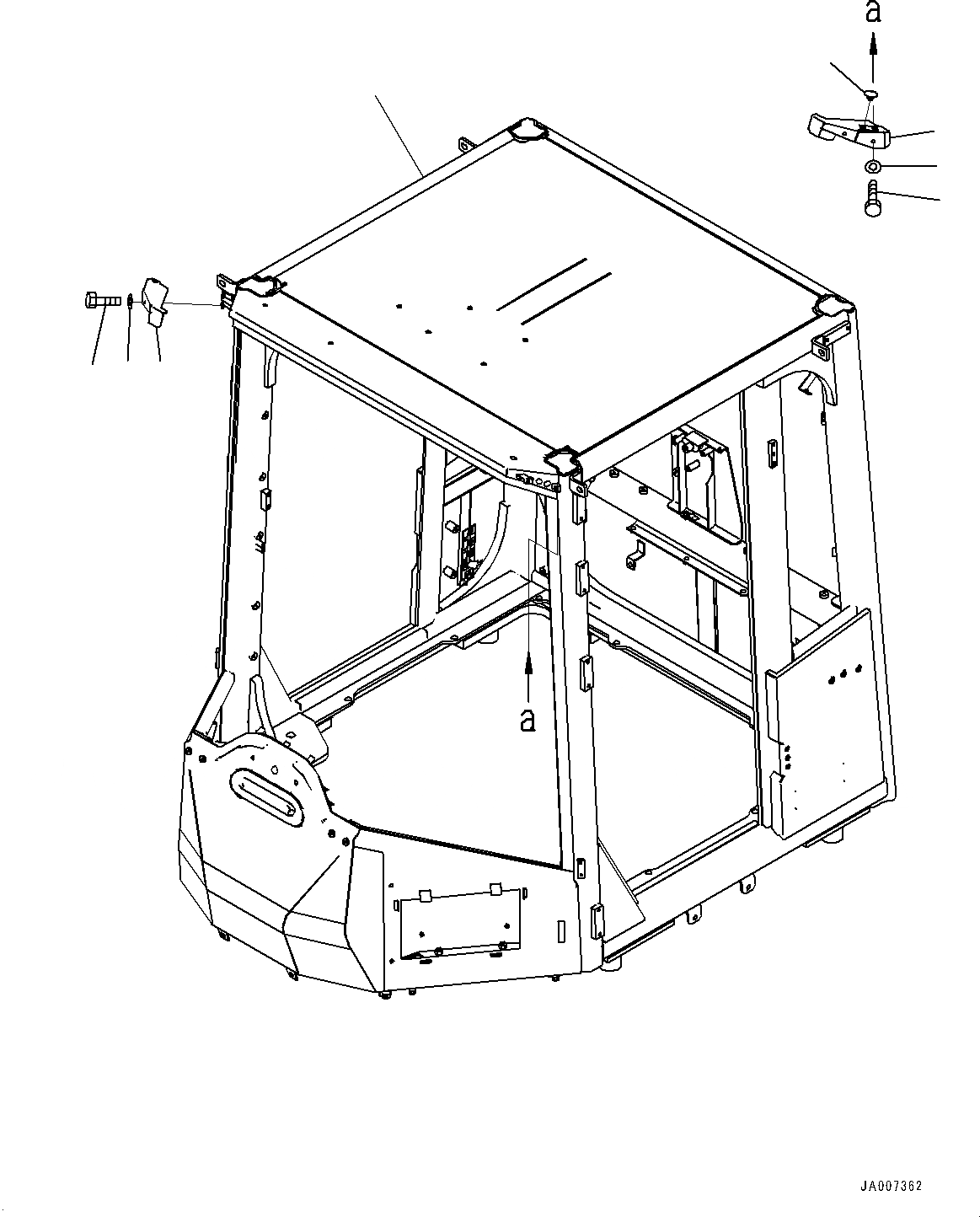 a

a

JA007362