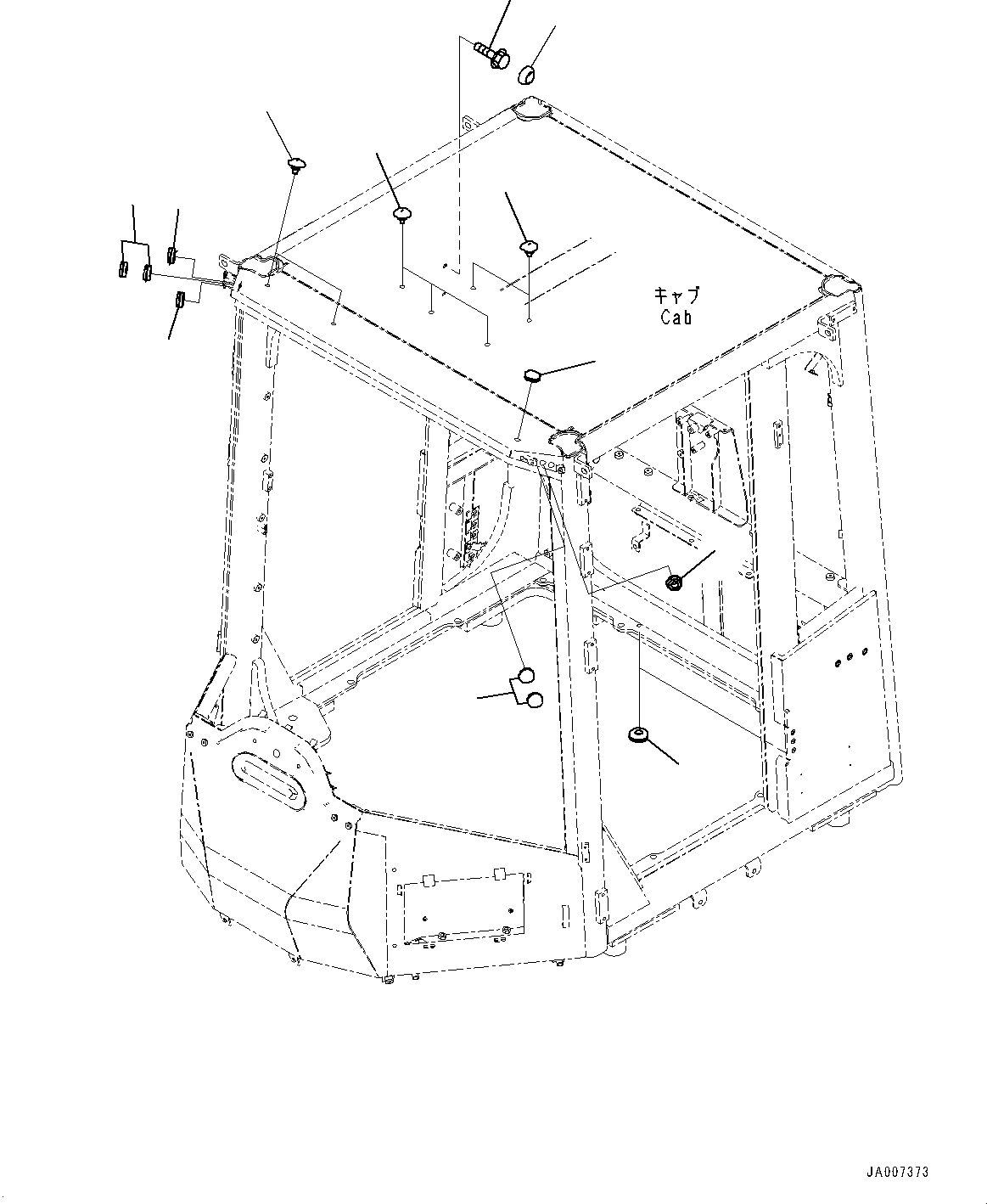 キャブ
Cab

JA007373