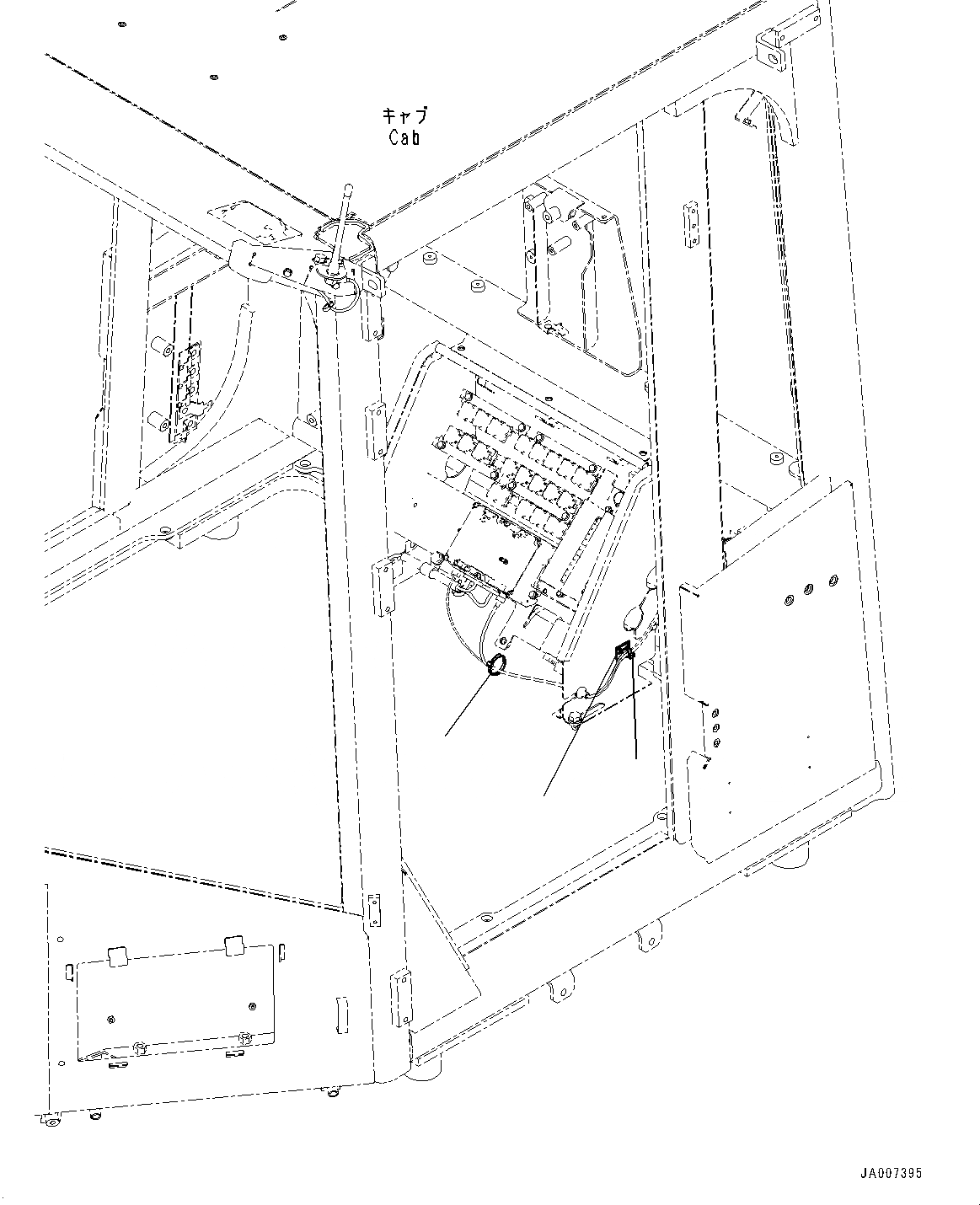 キャブ
Cab

JA007395