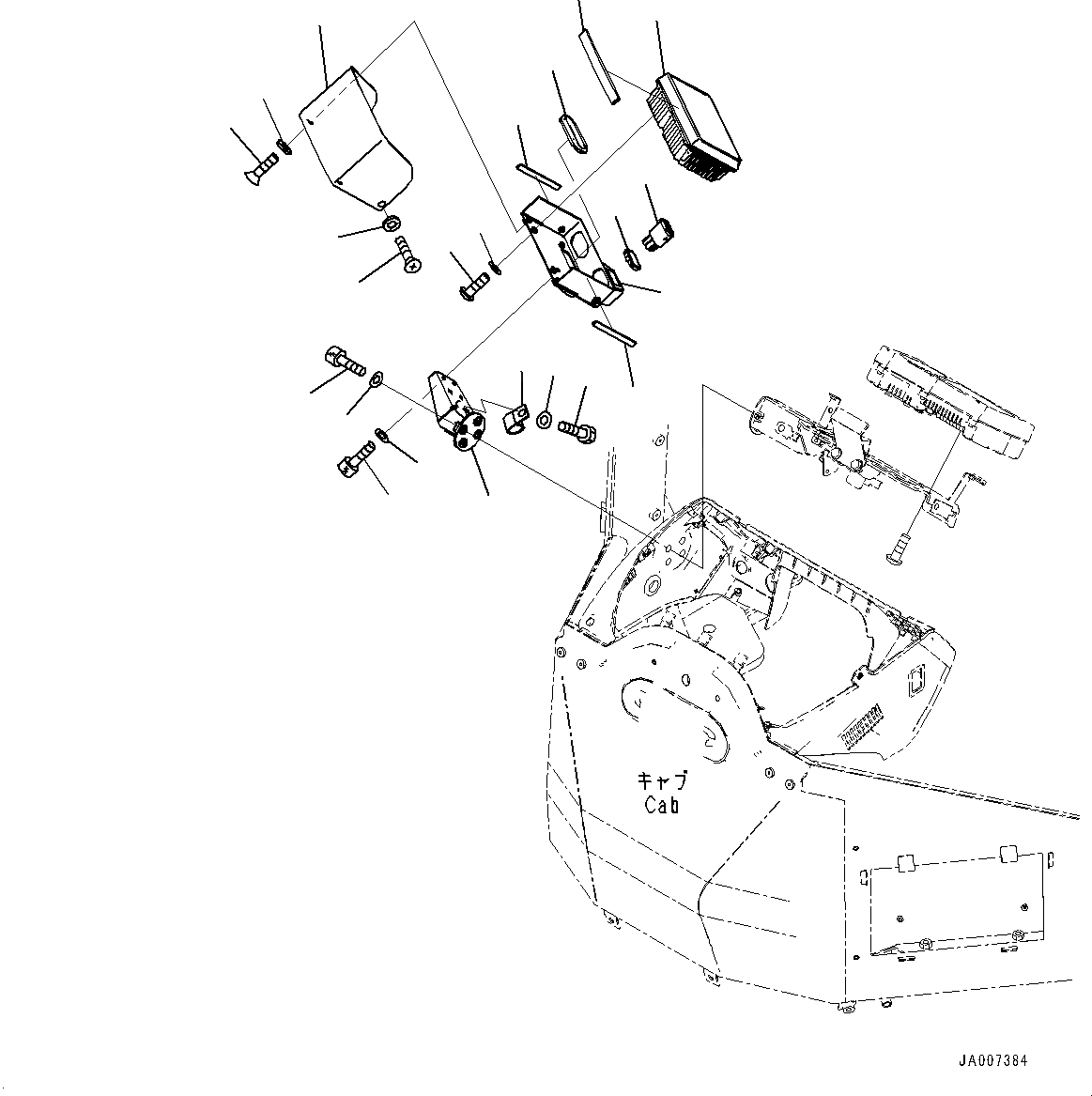 キャブ
Cab

JA007384