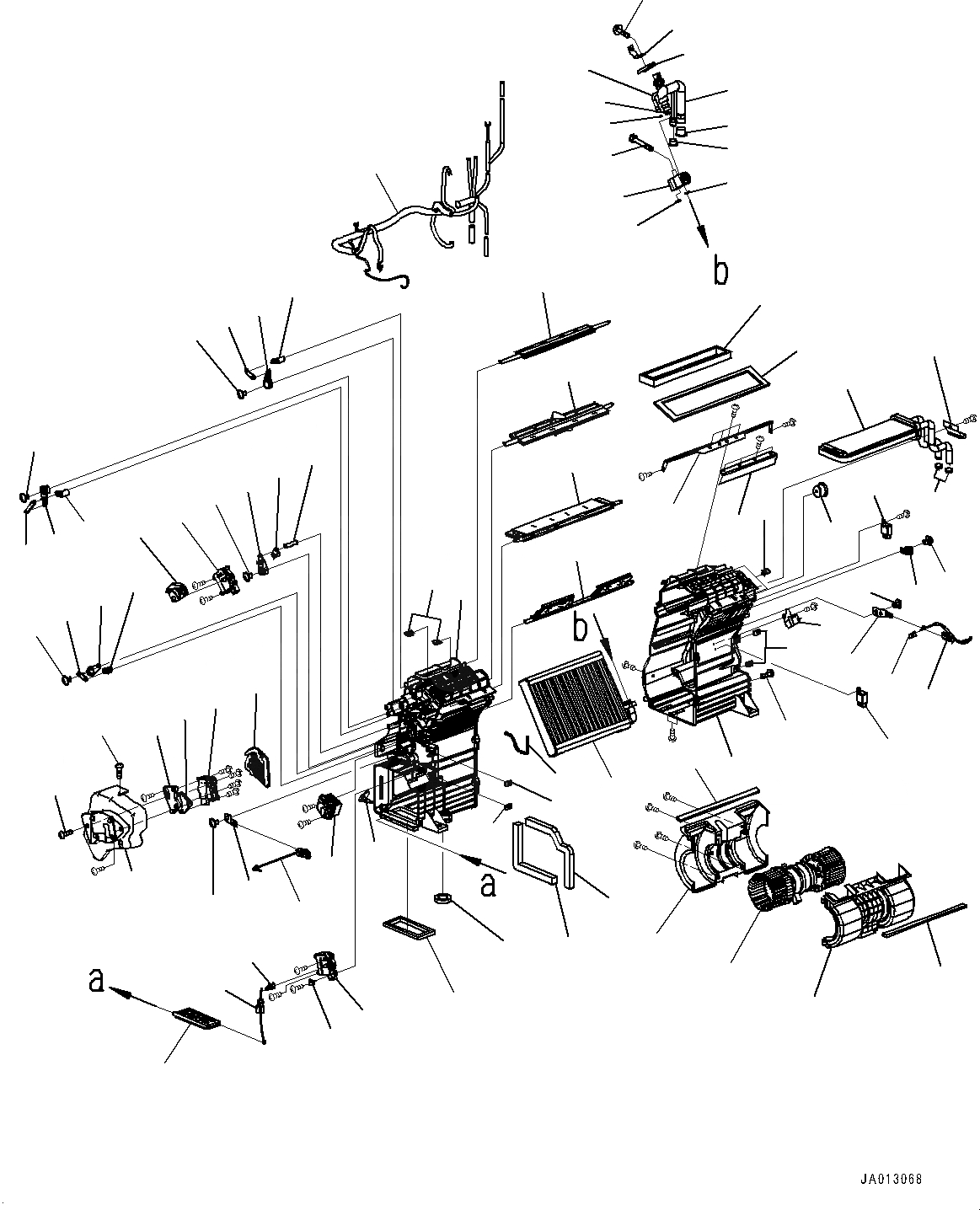 b

b

a

a

JA013068