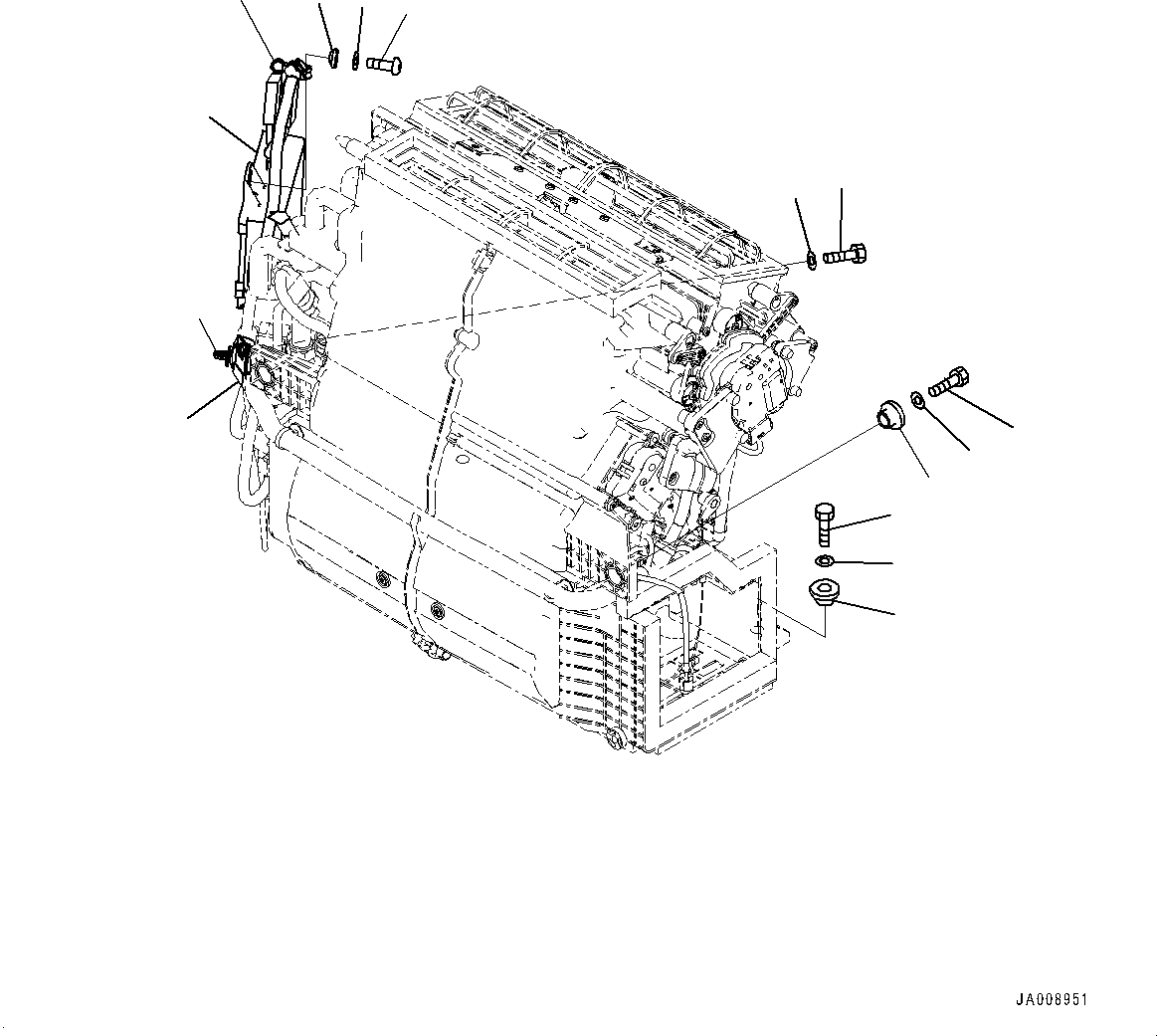 JA008951