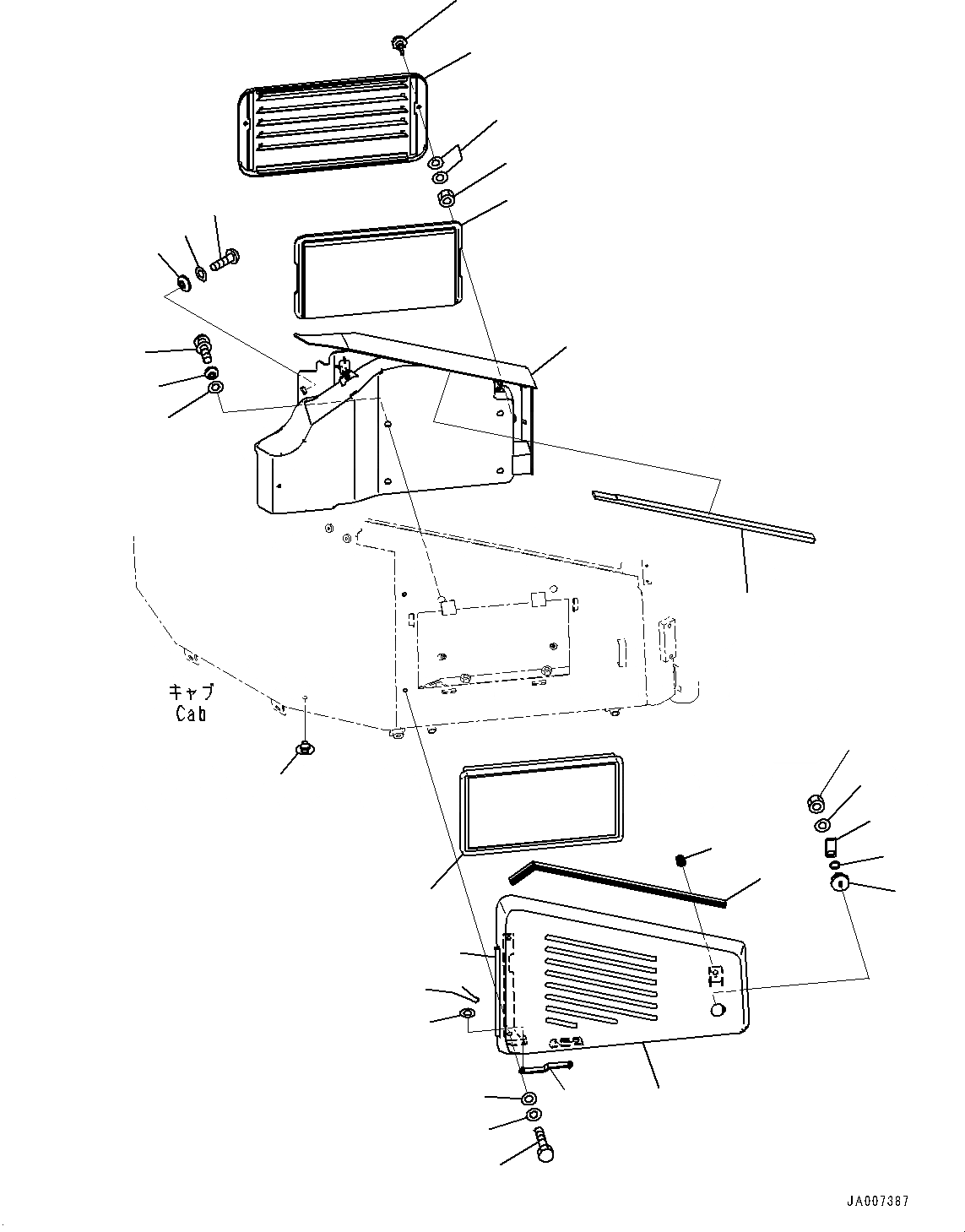 キャブ
Cab

JA007387