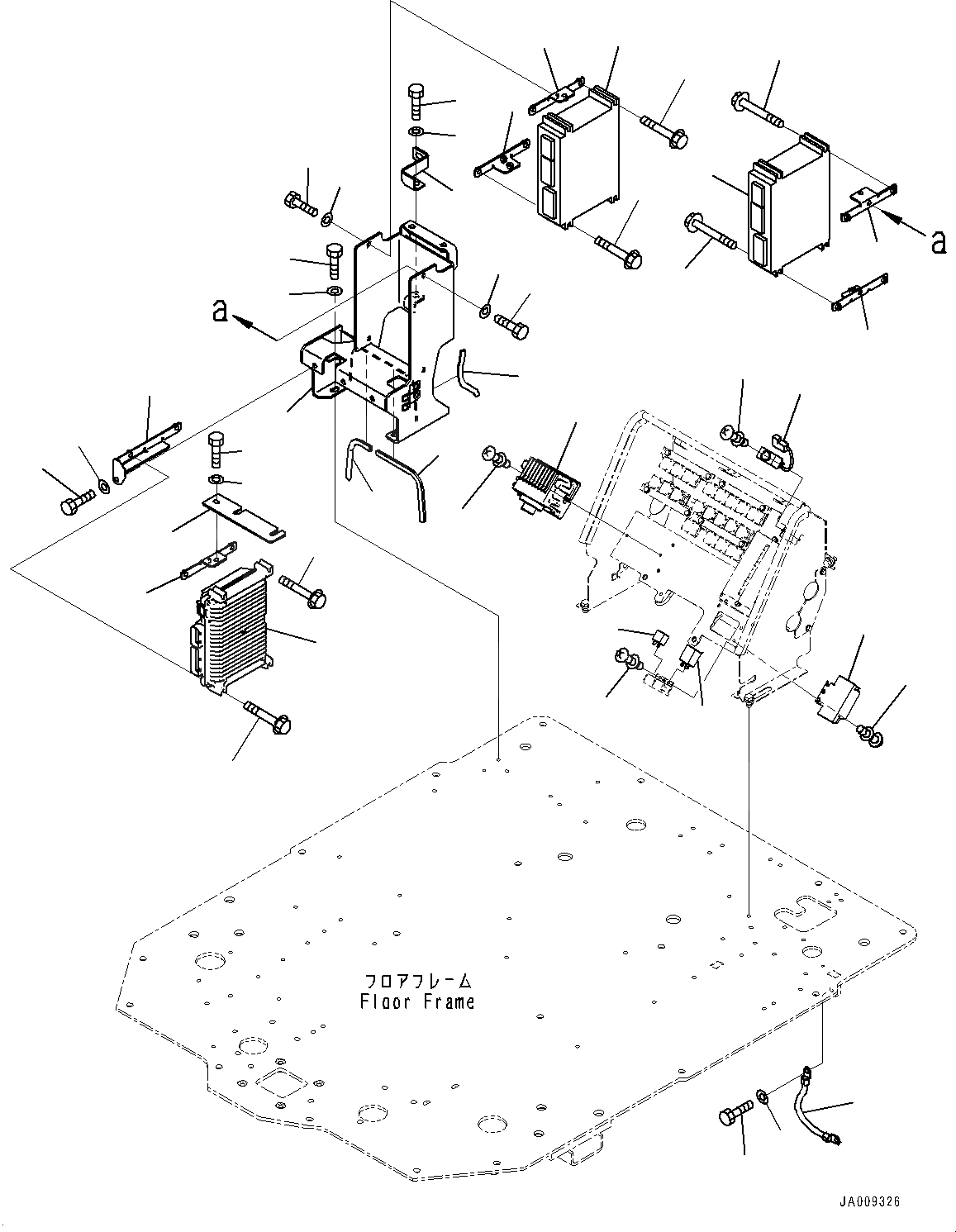 a

a

フロアフレーム
Floor Frame

JA009326