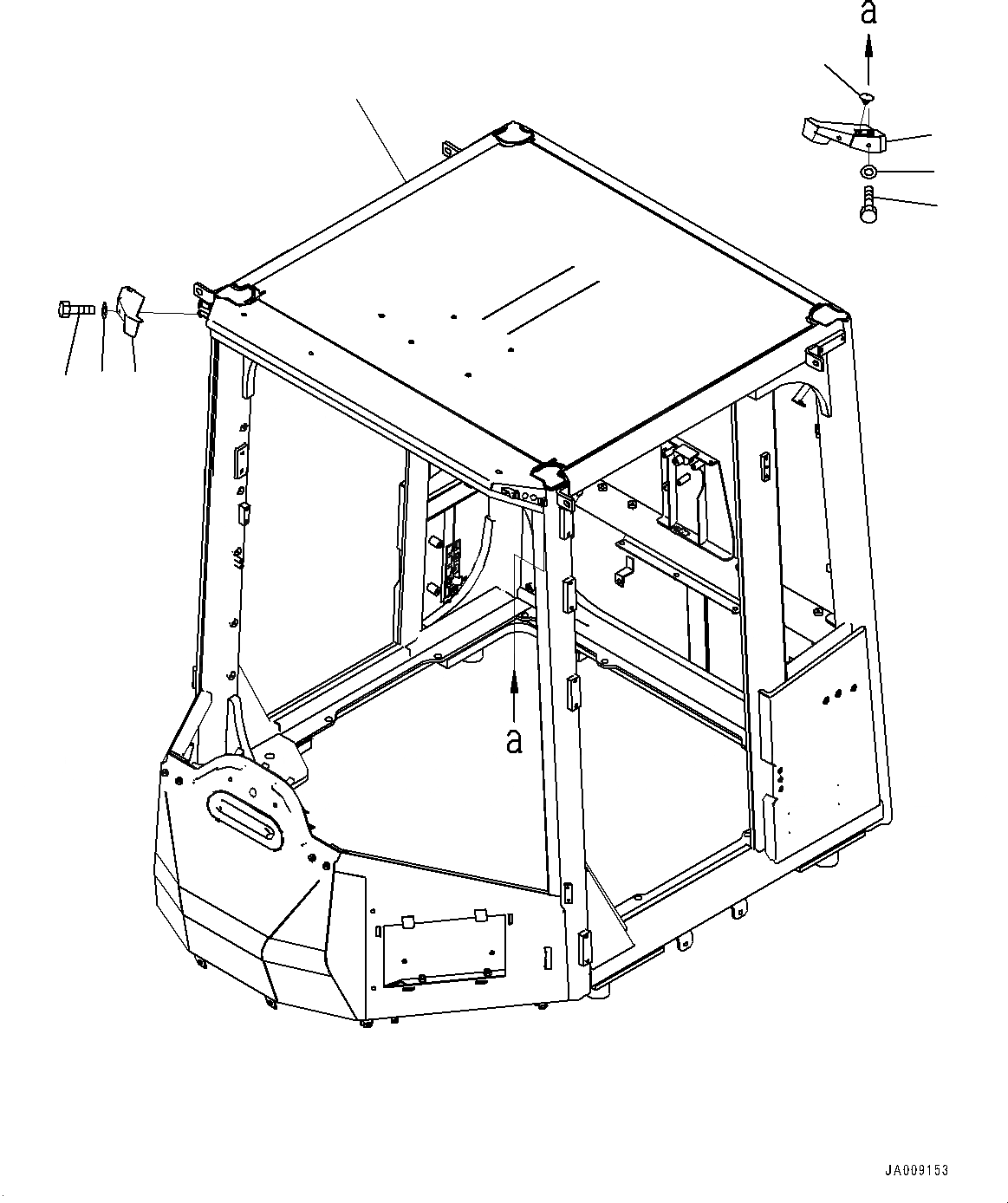 a

a

JA009153