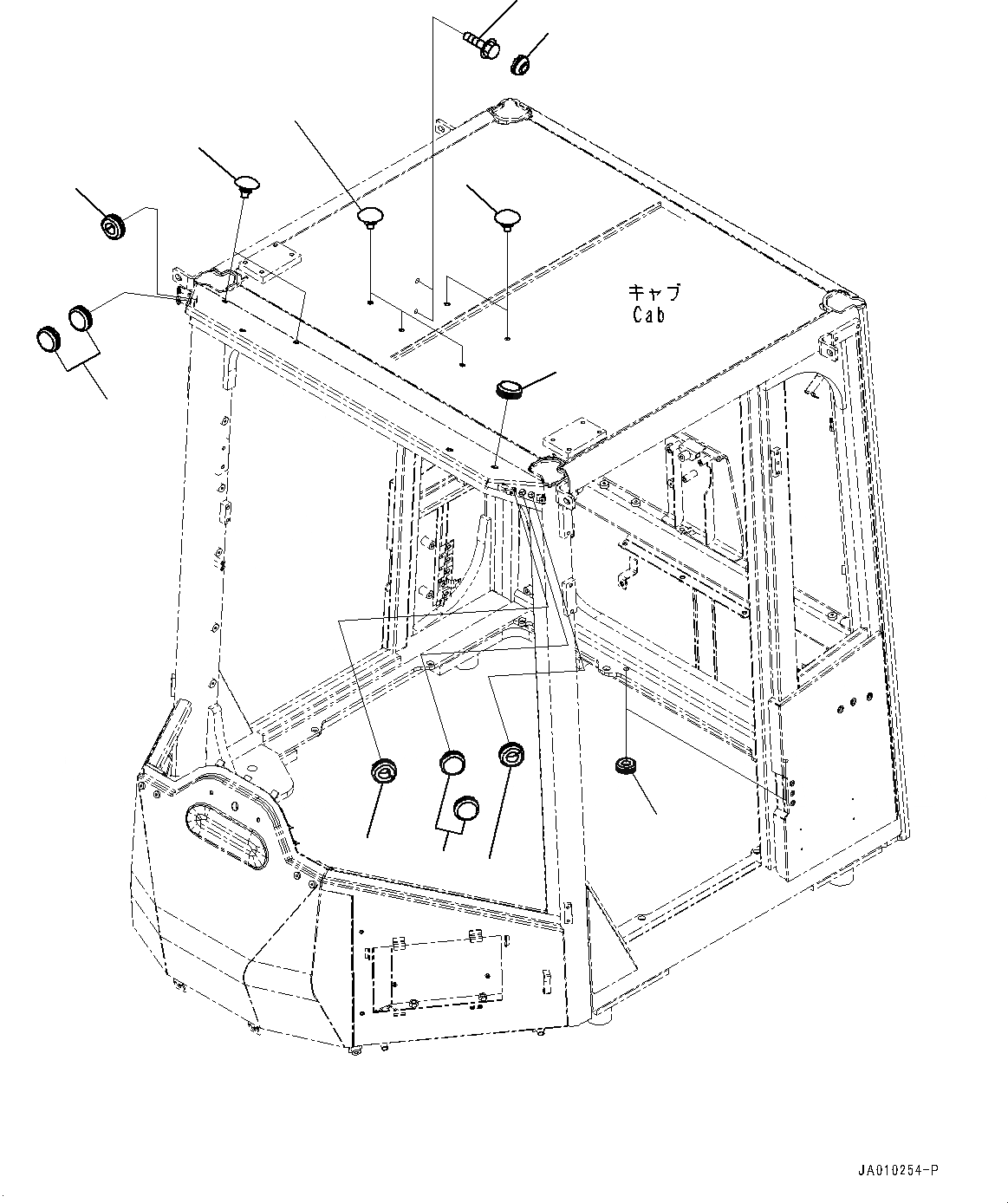 キャブ
Cab

JA010254-P