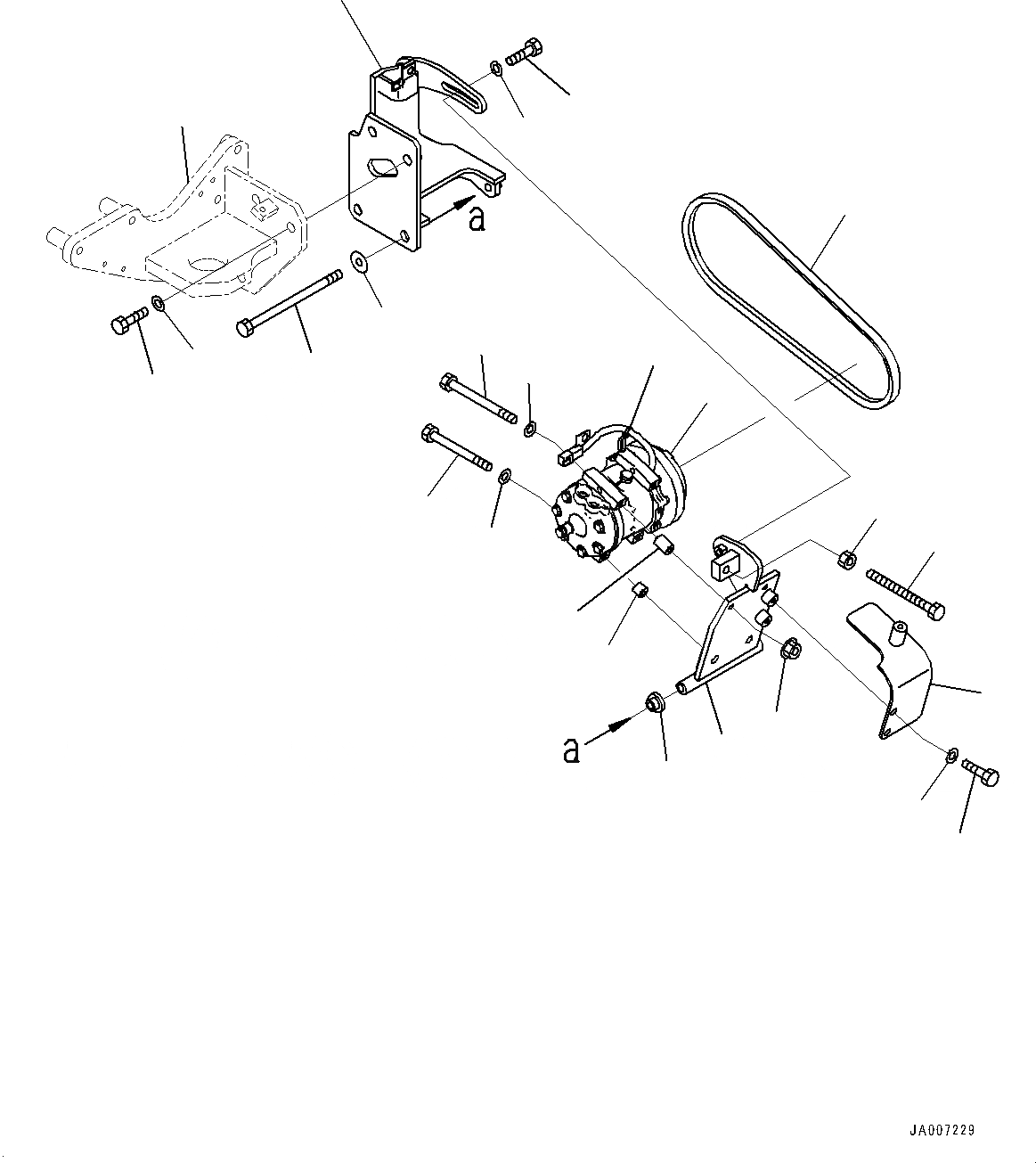 a

a

JA007229