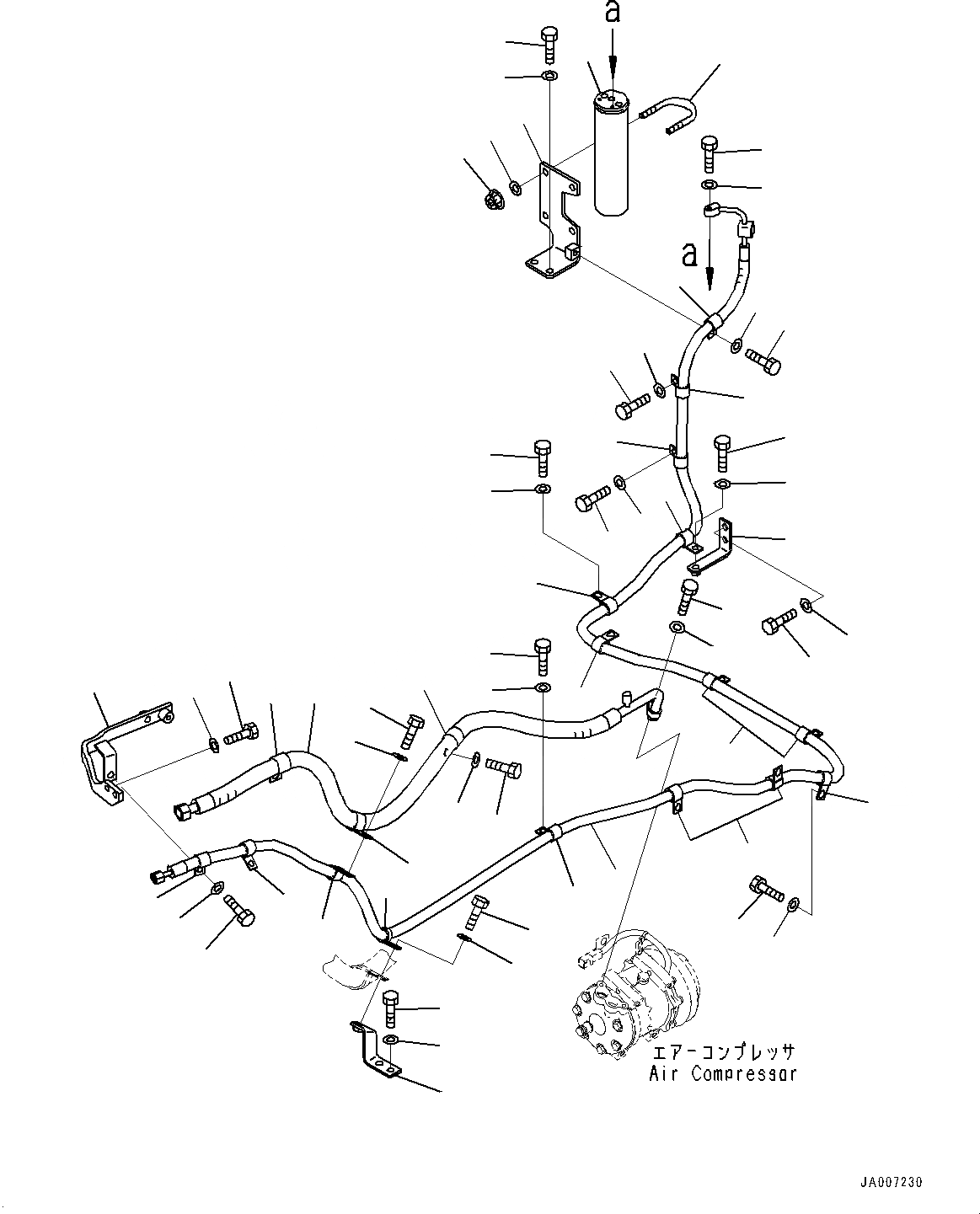 a

a

エアーコンプレッサ
Air Compressor

JA007230