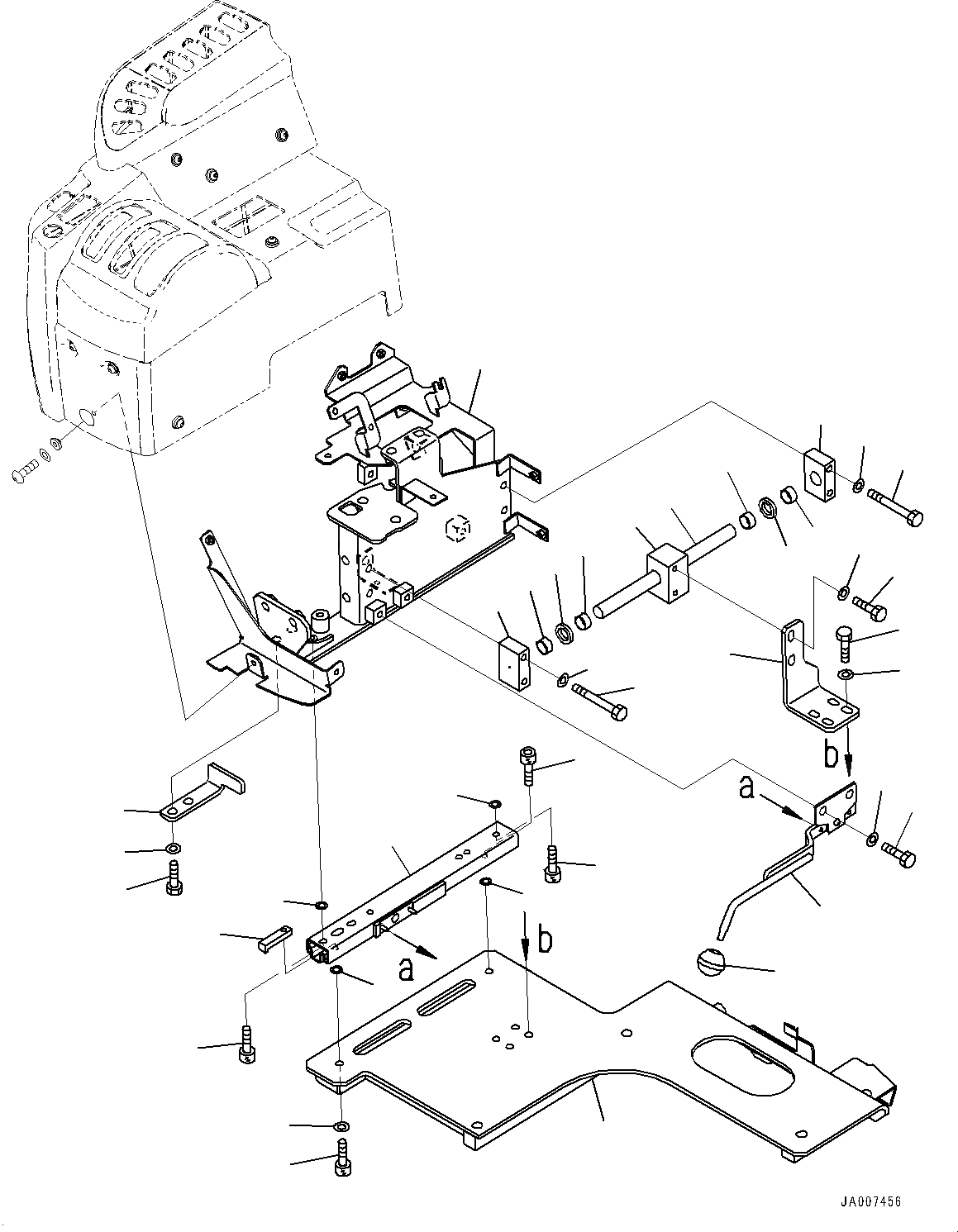 b

a

a

b

JA007456