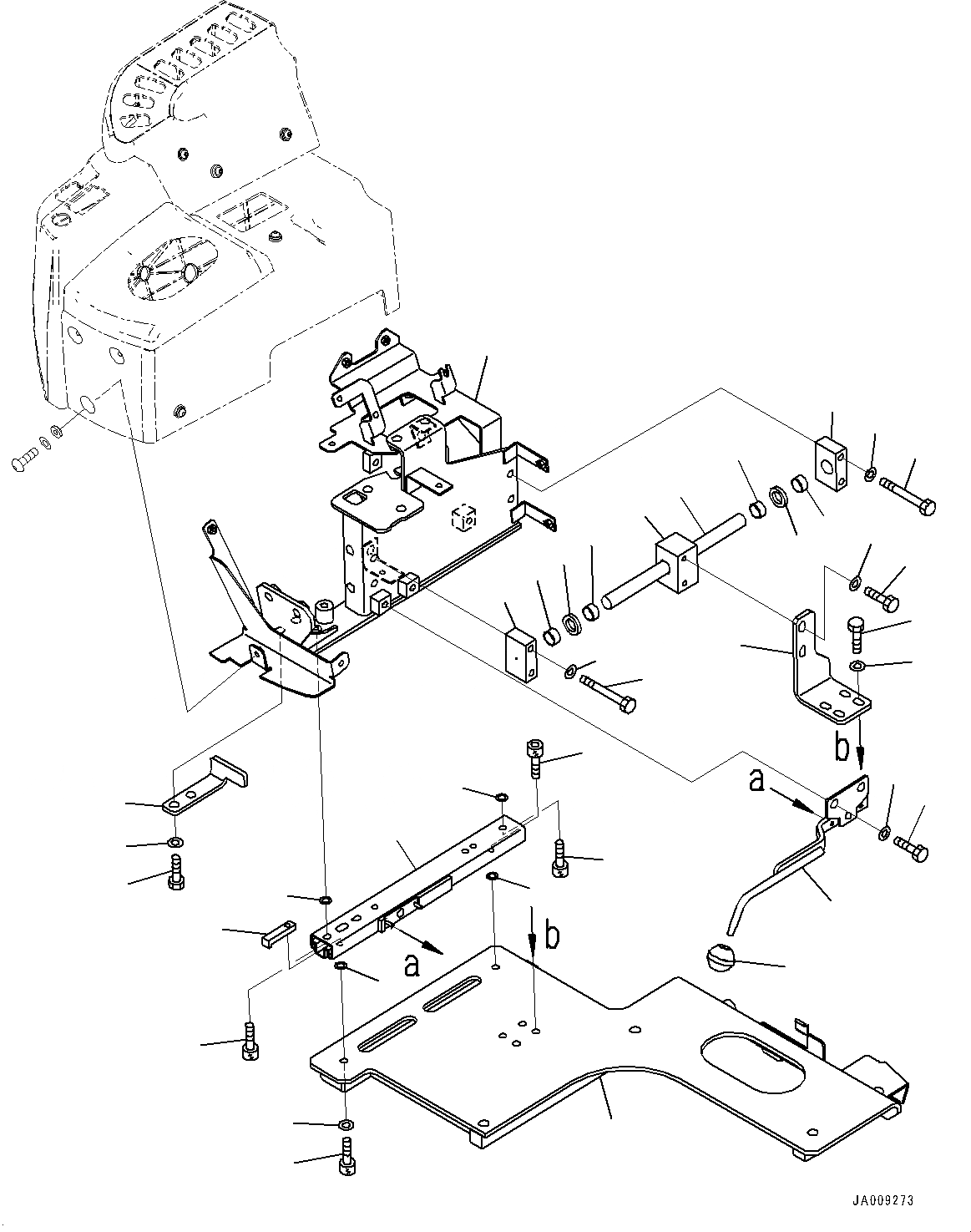 b
a
a
b
JA009273