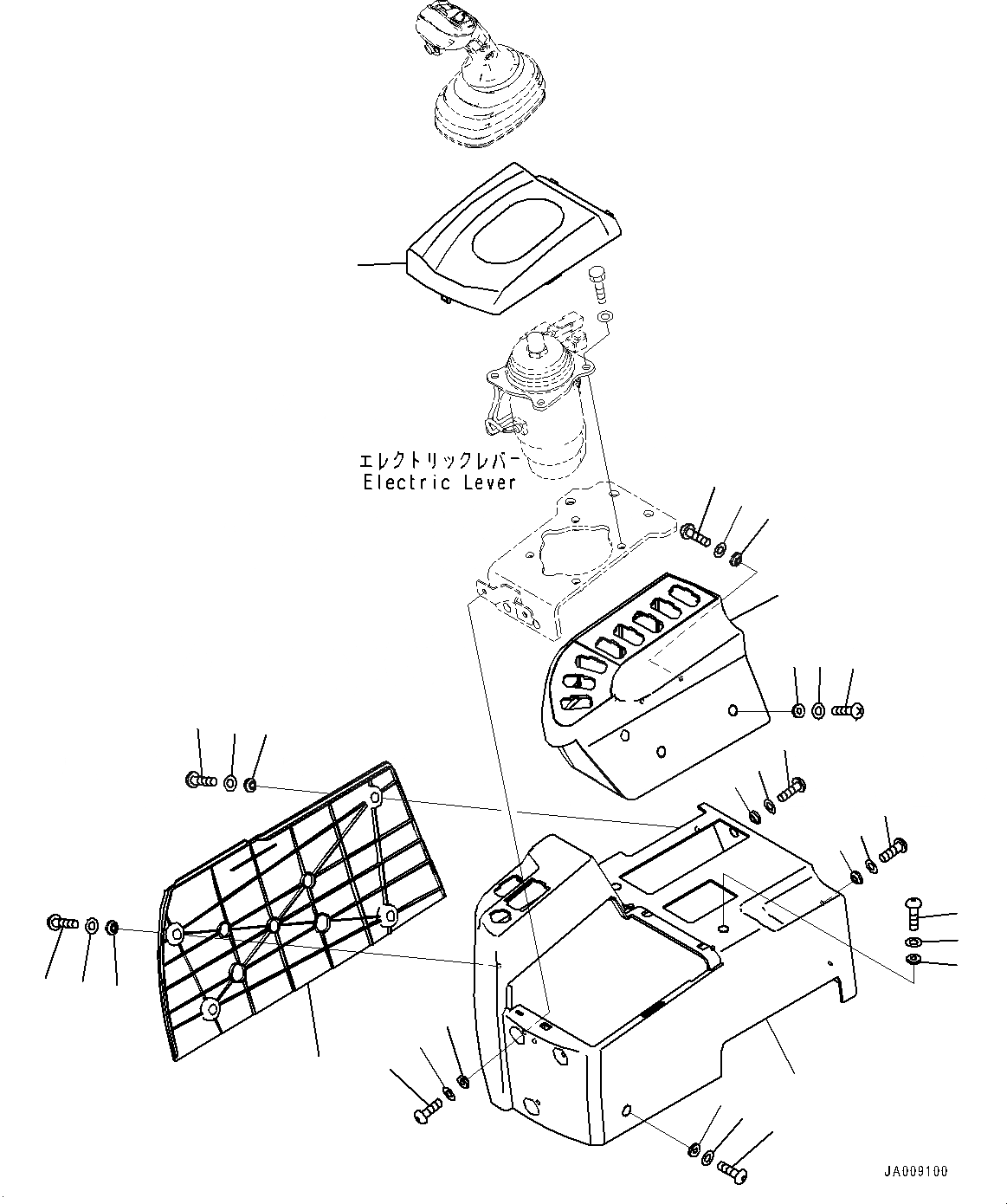 エレクトリックレバー
Electric Lever

JA009100