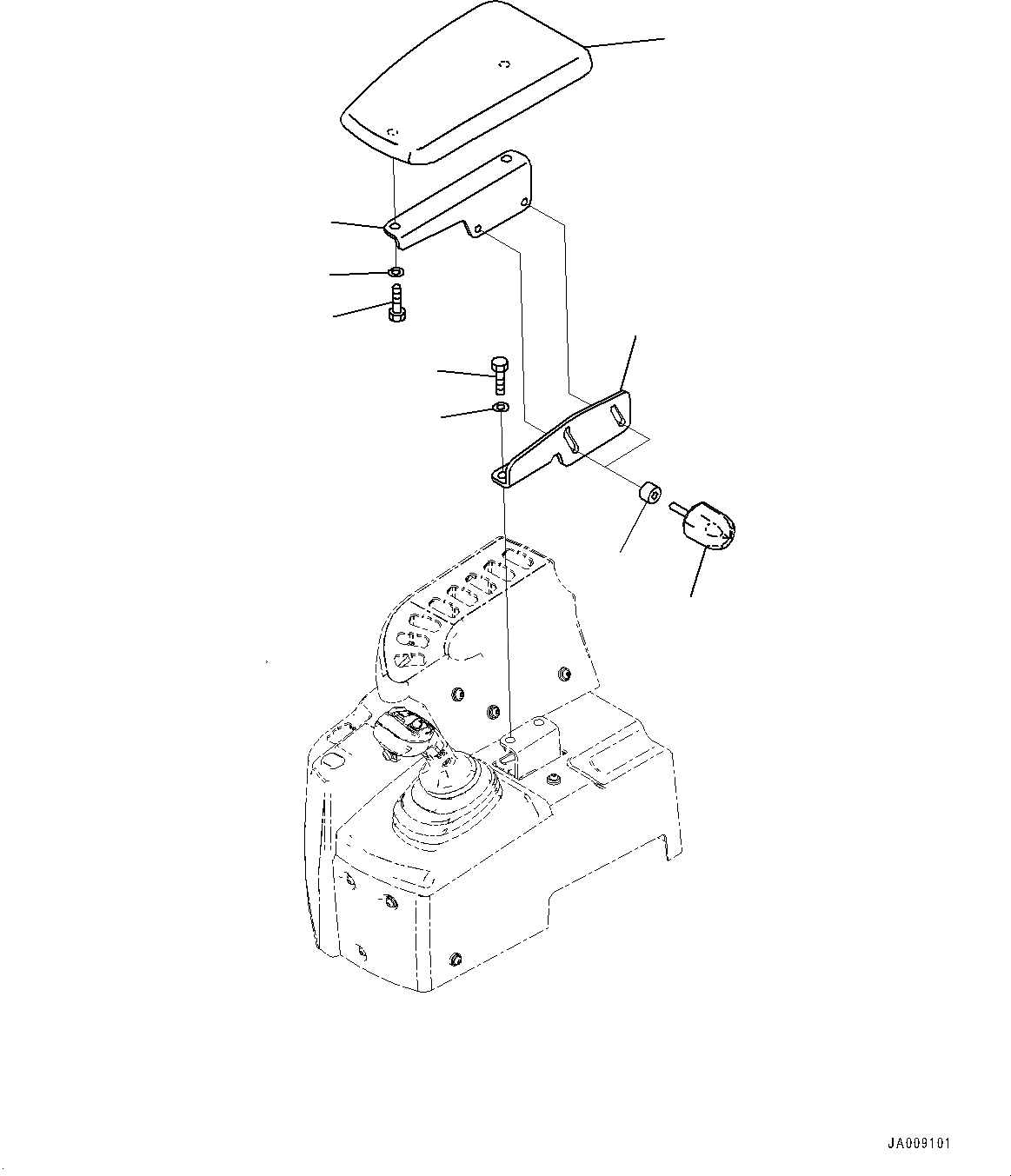 JA009101