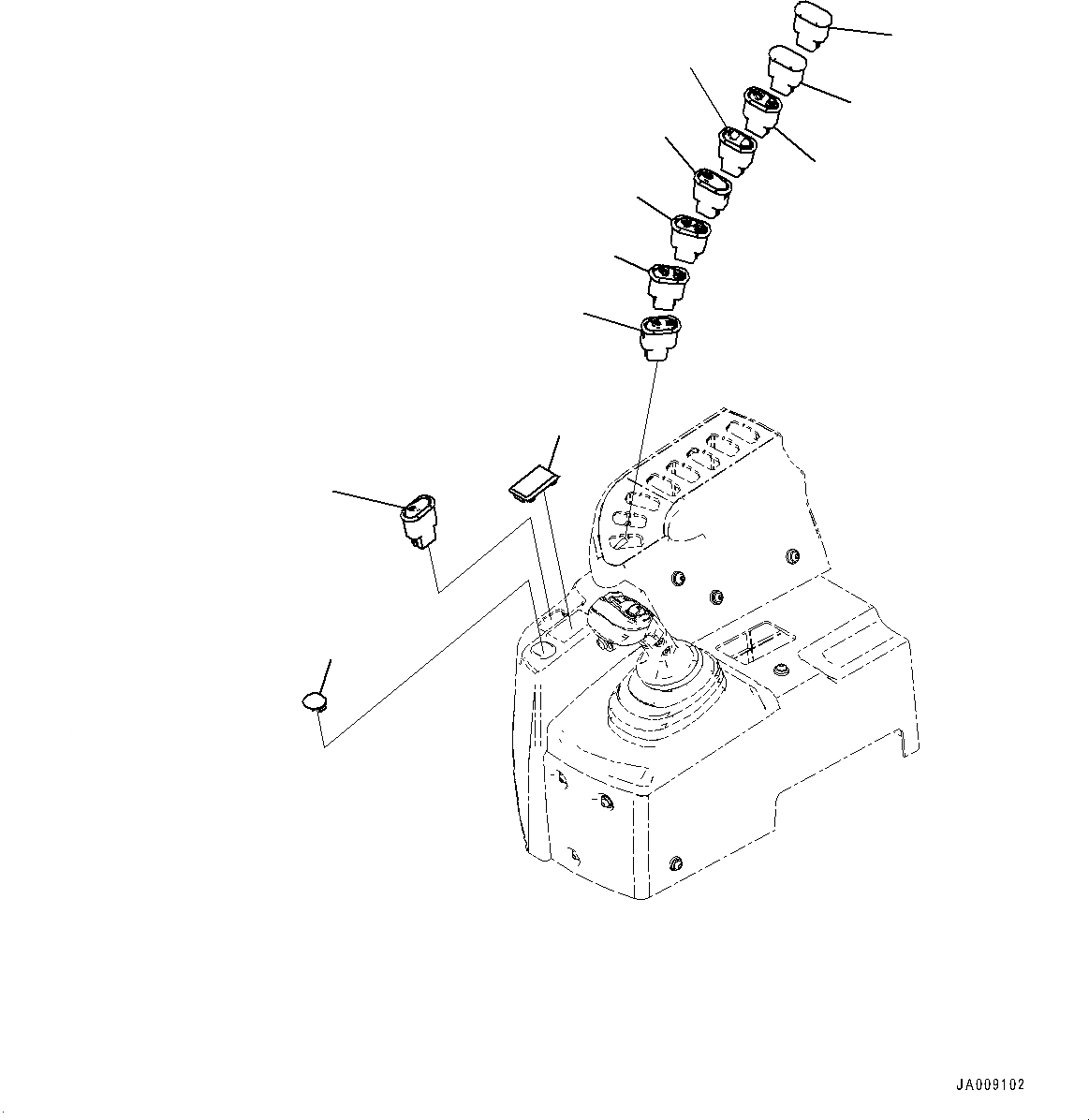 JA009102